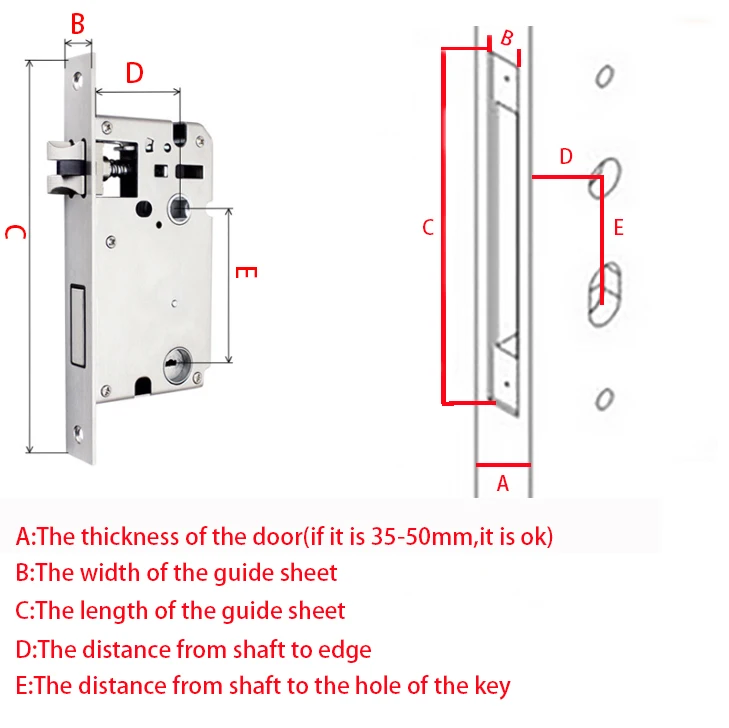 B
D
C
E

B
D
C
E
A

A:The thickness of the door(if it is 35-50mm,it is ok)
B:The width of the guide sheet
C:The length of the guide sheet
D:The distance from shaft to edge
E:The distance from shaft to the hole of the key