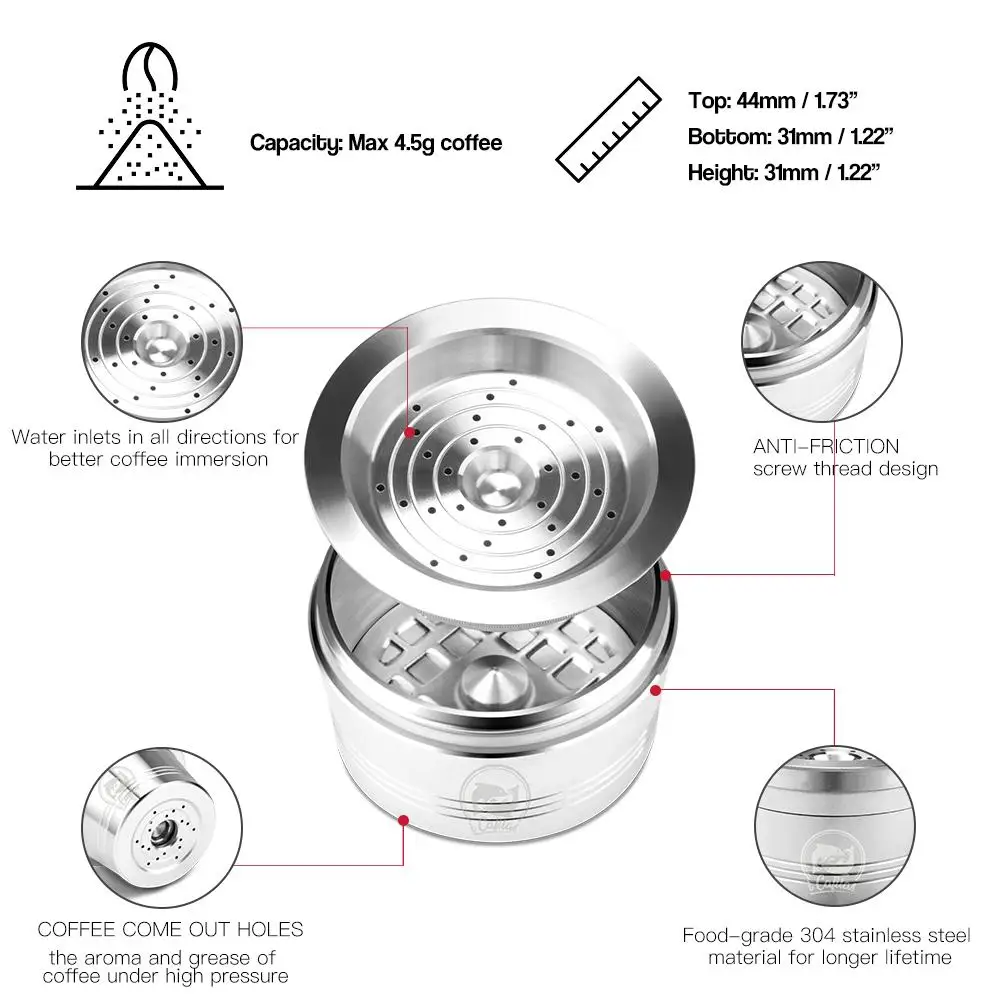 Capacity: Max 4.5g coffee

Top: 44mm / 1.73”
Bottom: 31mm / 1.22”
Height: 31mm / 1.22”

Water inlets in all directions for better coffee immersion

ANTI-FRICTION screw thread design

COFFEE COME OUT HOLES
the aroma and grease of coffee under high pressure

Food-grade 304 stainless steel material for longer lifetime