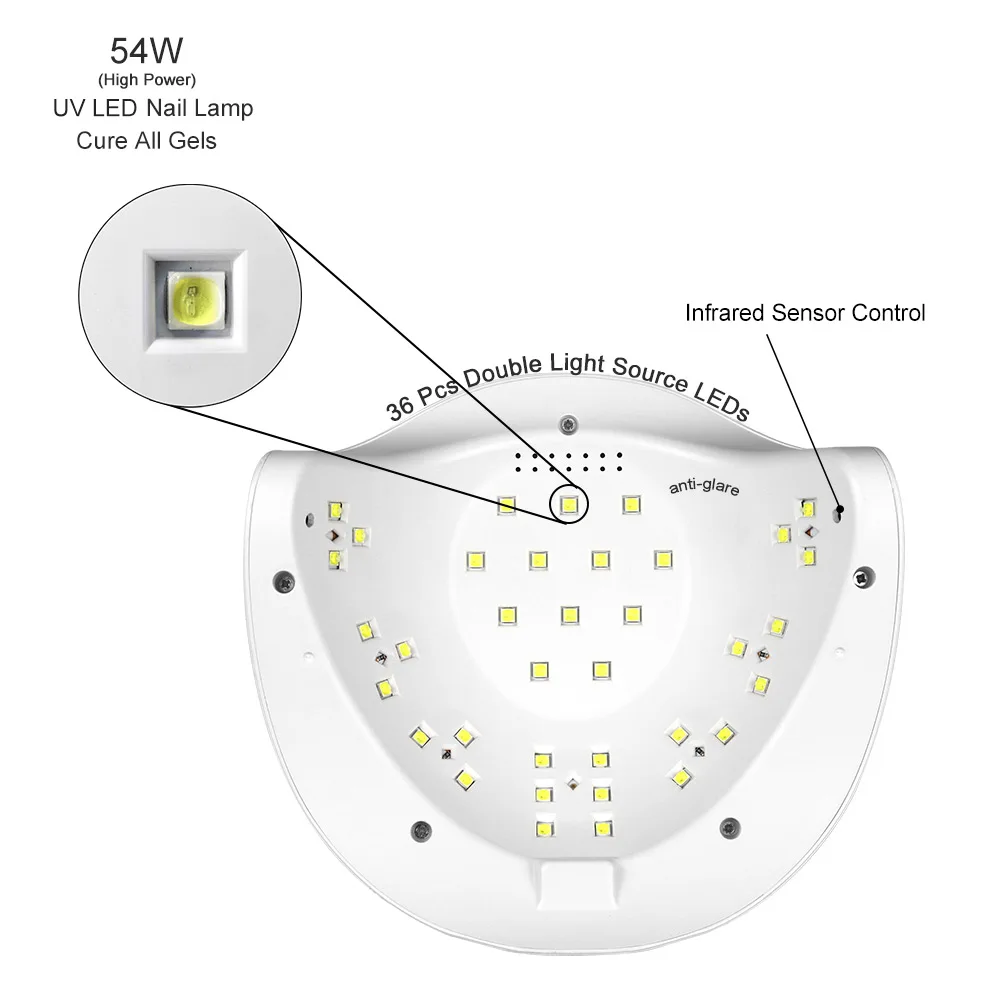 54W
(High Power)
UV LED Nail Lamp
Cure All Gels

Infrared Sensor Control

36 Pcs Double Light Source LEDs

anti-glare