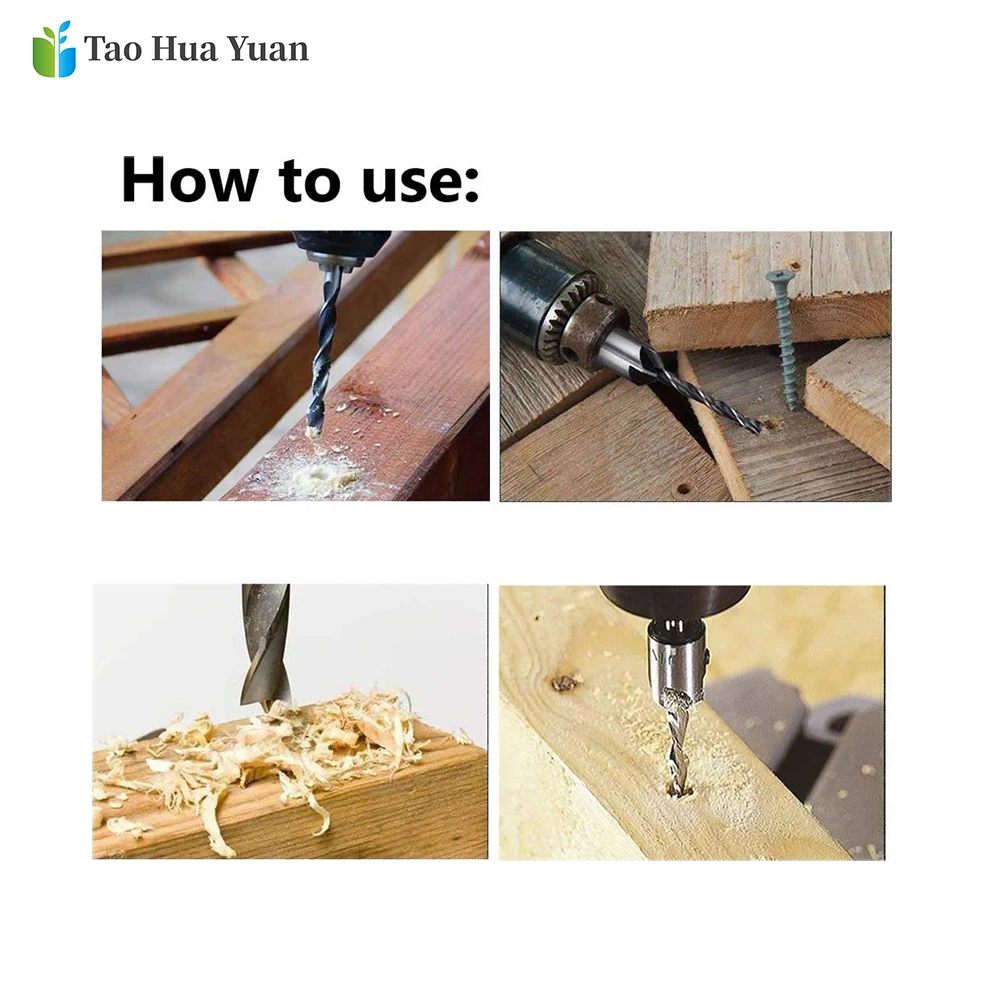 Tao Hua Yuan

How to use: