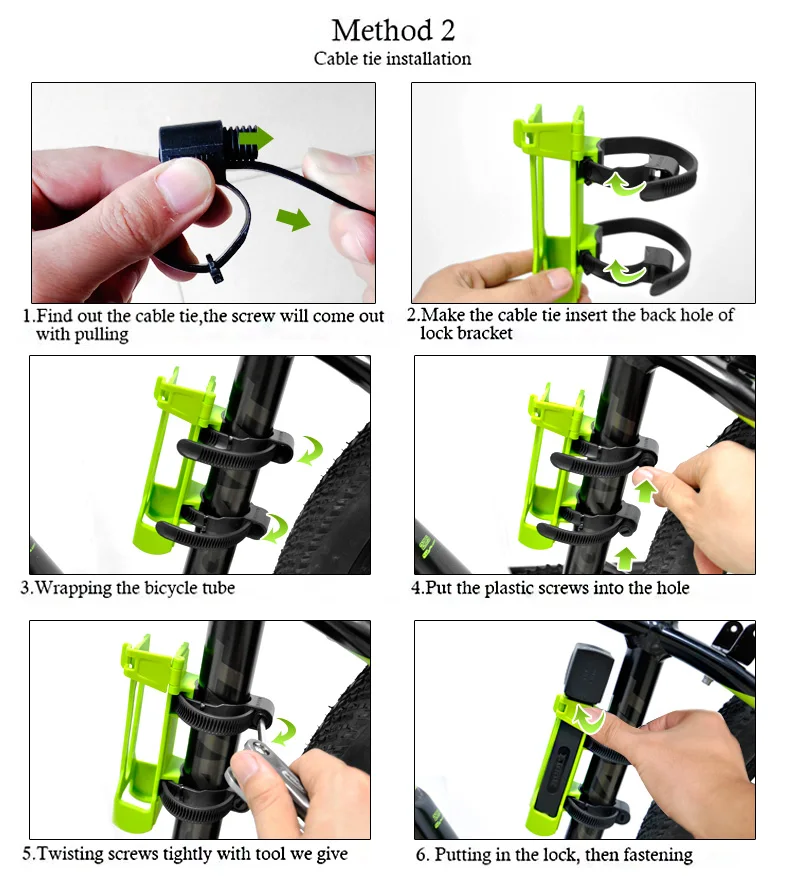 Method 2
Cable tie installation

1.Find out the cable tie,the screw will come out with pulling

2.Make the cable tie insert the back hole of lock bracket

3.Wrapping the bicycle tube

4.Put the plastic screws into the hole

5.Twisting screws tightly with tool we give

6. Putting in the lock, then fastening