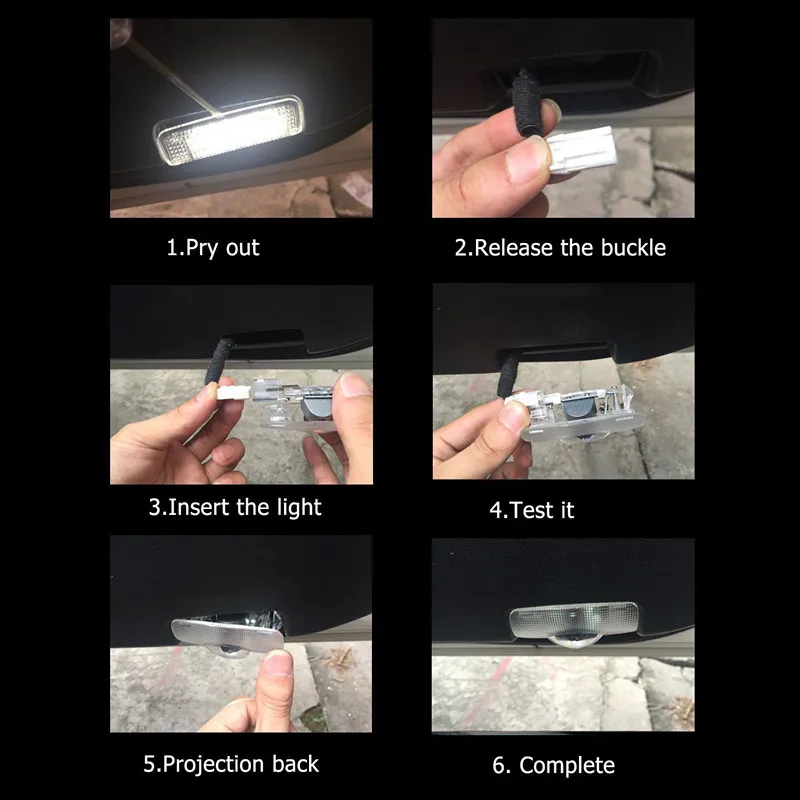 1.Pry out

2.Release the buckle

3.Insert the light

4.Test it

5.Projection back

6. Complete