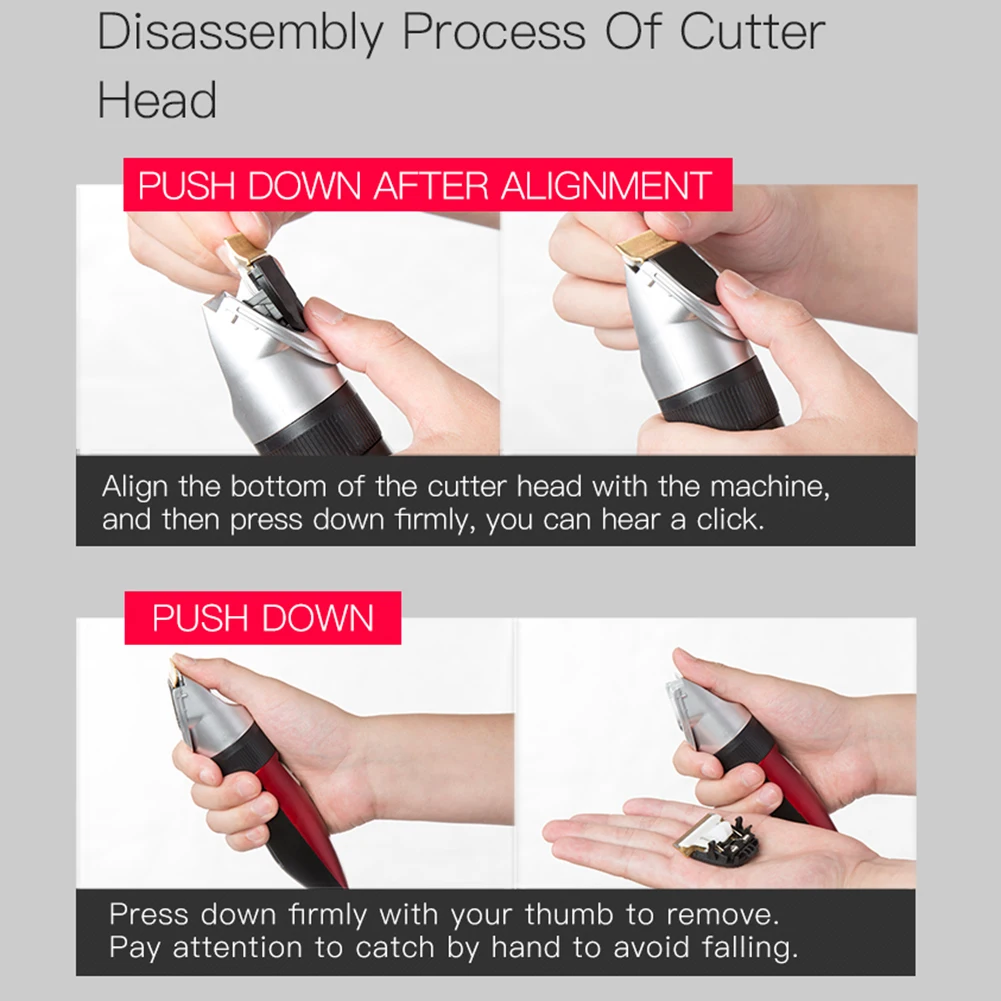 Disassembly Process Of Cutter Head

PUSH DOWN AFTER ALIGNMENT

Align the bottom of the cutter head with the machine, and then press down firmly, you can hear a click.

PUSH DOWN

Press down firmly with your thumb to remove. Pay attention to catch by hand to avoid falling.