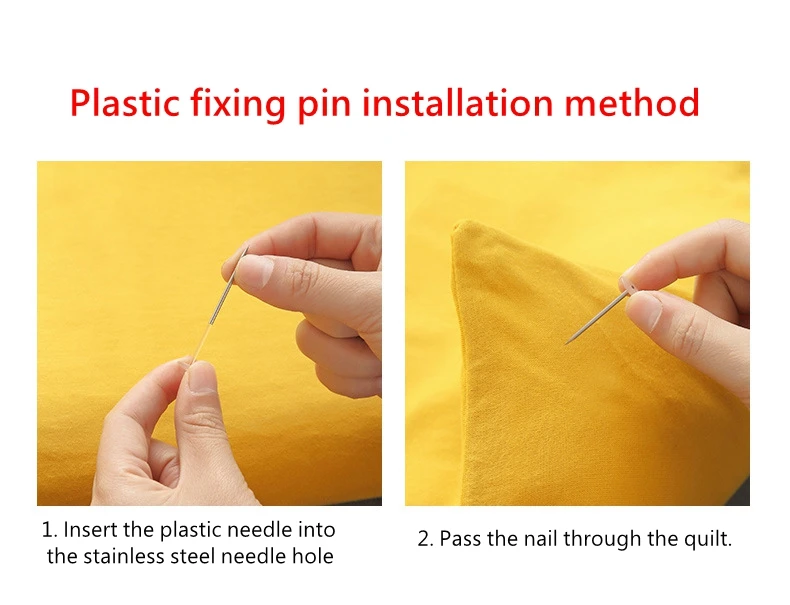 Plastic fixing pin installation method

1. Insert the plastic needle into the stainless steel needle hole

2. Pass the nail through the quilt.