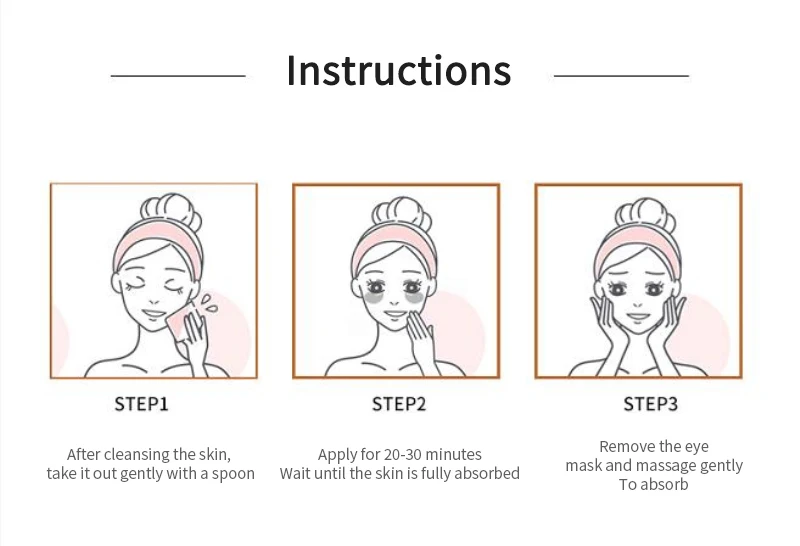 Instructions

STEP1

After cleansing the skin, take it out gently with a spoon

STEP2

Apply for 20-30 minutes
Wait until the skin is fully absorbed

STEP3

Remove the eye mask and massage gently
To absorb