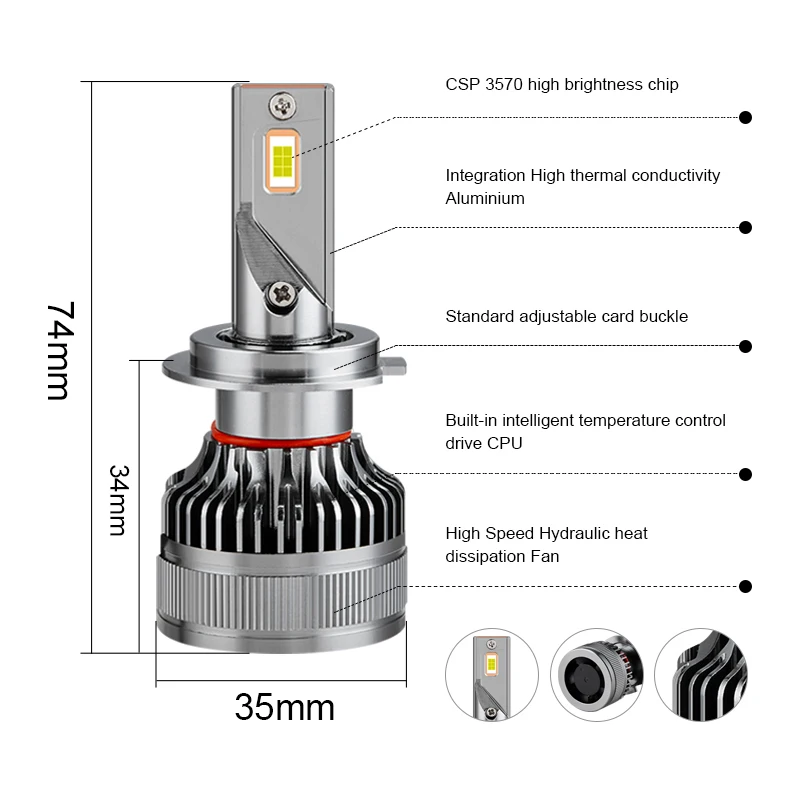 74mm

34mm

35mm

CSP 3570 high brightness chip

Integration High thermal conductivity Aluminium

Standard adjustable card buckle

Built-in intelligent temperature control drive CPU

High Speed Hydraulic heat dissipation Fan