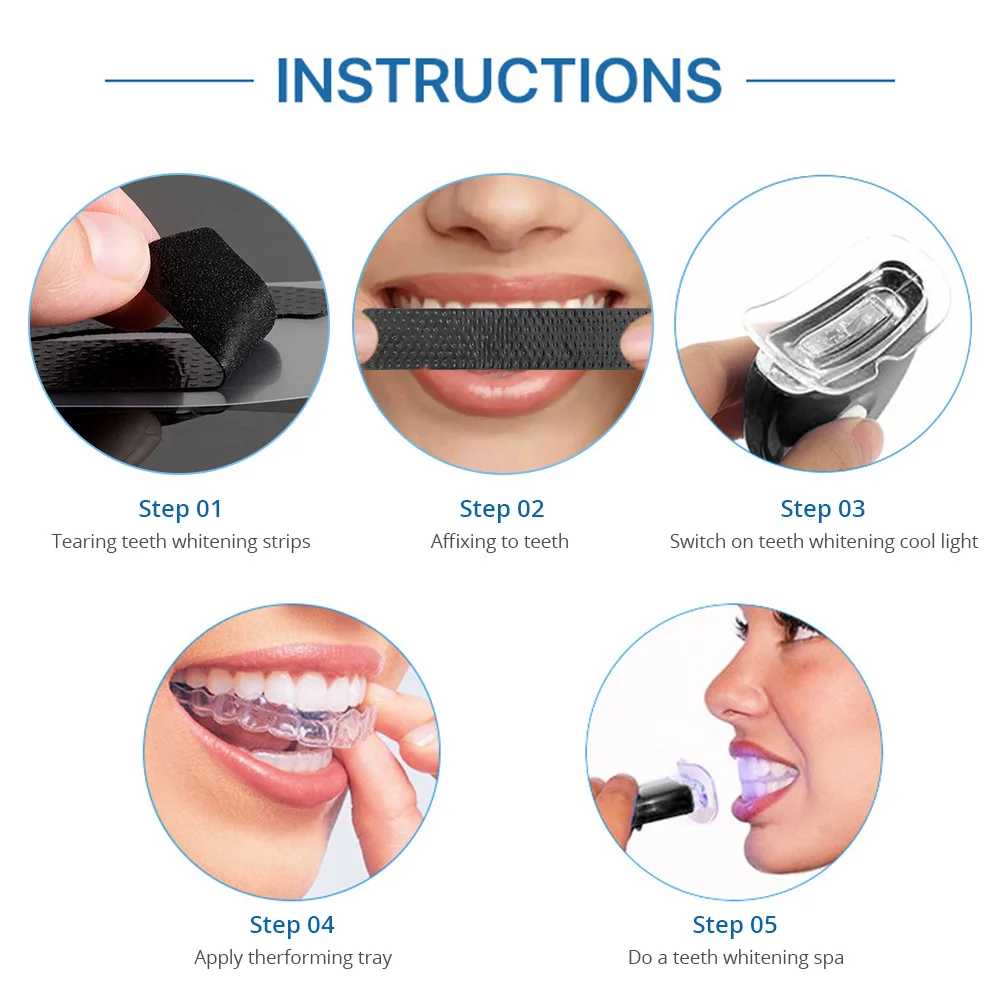 INSTRUCTIONS

Step 01
Tearing teeth whitening strips

Step 02
Affixing to teeth

Step 03
Switch on teeth whitening cool light

Step 04
Apply therforming tray

Step 05
Do a teeth whitening spa