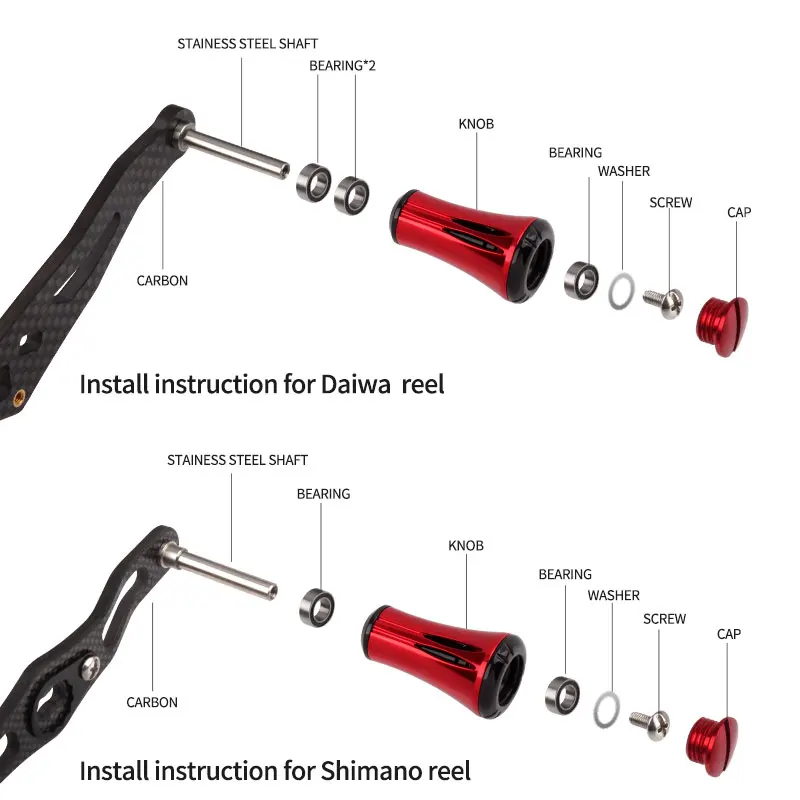 STAINESS STEEL SHAFT

BEARING*2

KNOB

BEARING

WASHER

SCREW

CAP

CARBON

Install instruction for Daiwa reel

STAINESS STEEL SHAFT

BEARING

KNOB

BEARING

WASHER

SCREW

CAP

CARBON

Install instruction for Shimano reel