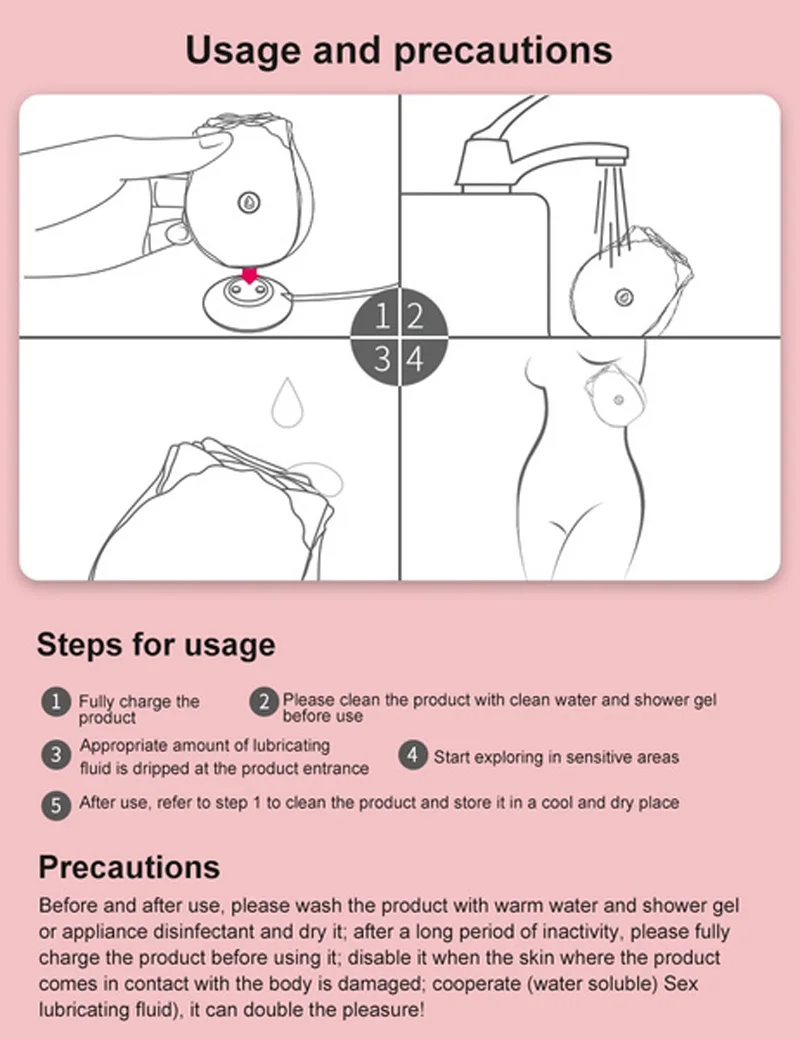 Usage and precautions

1 2
3 4

Steps for usage

1 Fully charge the product

2 Please clean the product with clean water and shower gel before use

3 Appropriate amount of lubricating fluid is dripped at the product entrance

4 Start exploring in sensitive areas

5 After use, refer to step 1 to clean the product and store it in a cool and dry place

Precautions

Before and after use, please wash the product with warm water and shower gel or appliance disinfectant and dry it; after a long period of inactivity, please fully charge the product before using it; disable it when the skin where the product comes in contact with the body is damaged; cooperate (water soluble) Sex lubricating fluid), it can double the pleasure!