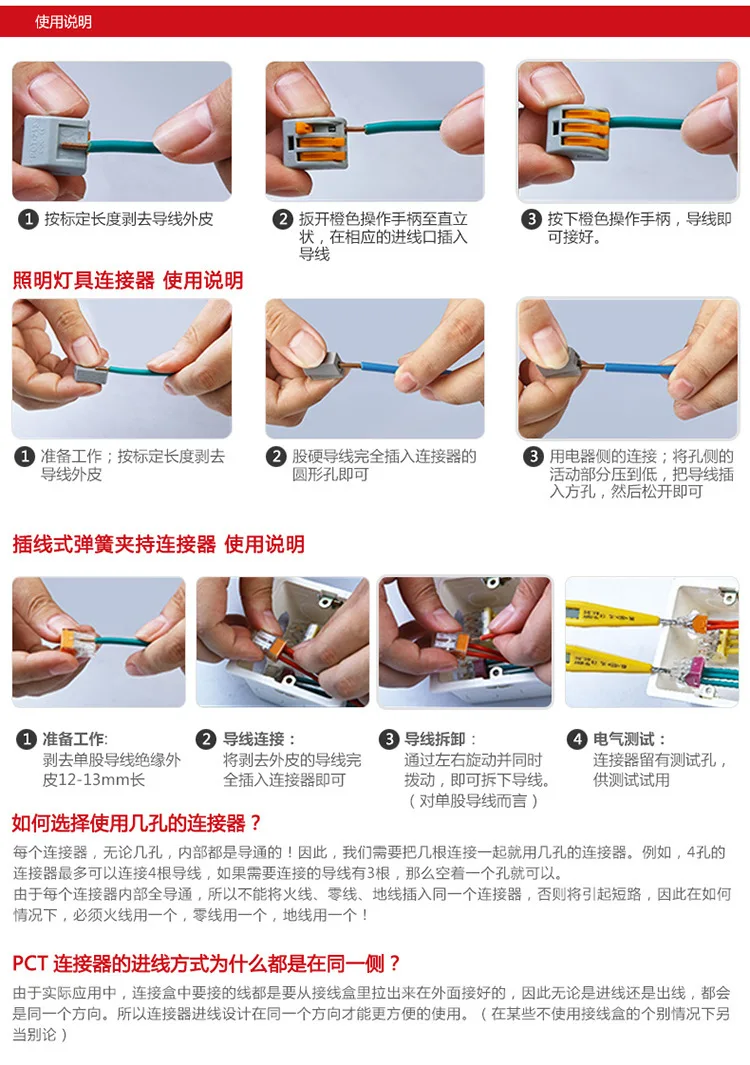 使用说明

1 按标定长度剥去导线外皮

2 扳开橙色操作手柄至直立状，在相应的进线口插入导线

3 按下橙色操作手柄，导线即可接好。

照明灯具连接器 使用说明

1 准备工作；按标定长度剥去导线外皮

2 股硬导线完全插入连接器的圆形孔即可

3 用电器侧的连接；将孔侧的活动部分压到低，把导线插入方孔，然后松开即可

插线式弹簧夹持连接器 使用说明

1 准备工作:
剥去单股导线绝缘外皮12-13mm长

2 导线连接：
将剥去外皮的导线完全插入连接器即可

3 导线拆卸：
通过左右旋动并同时拨动，即可拆下导线。（对单股导线而言）

4 电气测试：
连接器留有测试孔，供测试试用

如何选择使用几孔的连接器？

每个连接器，无论几孔，内部都是导通的！因此，我们需要把几根连接一起就用几孔的连接器。例如，4孔的连接器最多可以连接4根导线，如果需要连接的导线有3根，那么空着一个孔就可以。
由于每个连接器内部全导通，所以不能将火线、零线、地线插入同一个连接器，否则将引起短路，因此在如何情况下，必须火线用一个，零线用一个，地线用一个！

PCT 连接器的进线方式为什么都是在同一侧？

由于实际应用中，连接盒中要接的线都是要从接线盒里拉出来在外面接好的，因此无论是进线还是出线，都会是同一个方向。所以连接器进线设计在同一个方向才能更方便的使用。（在某些不使用接线盒的个别情况下另当别论）