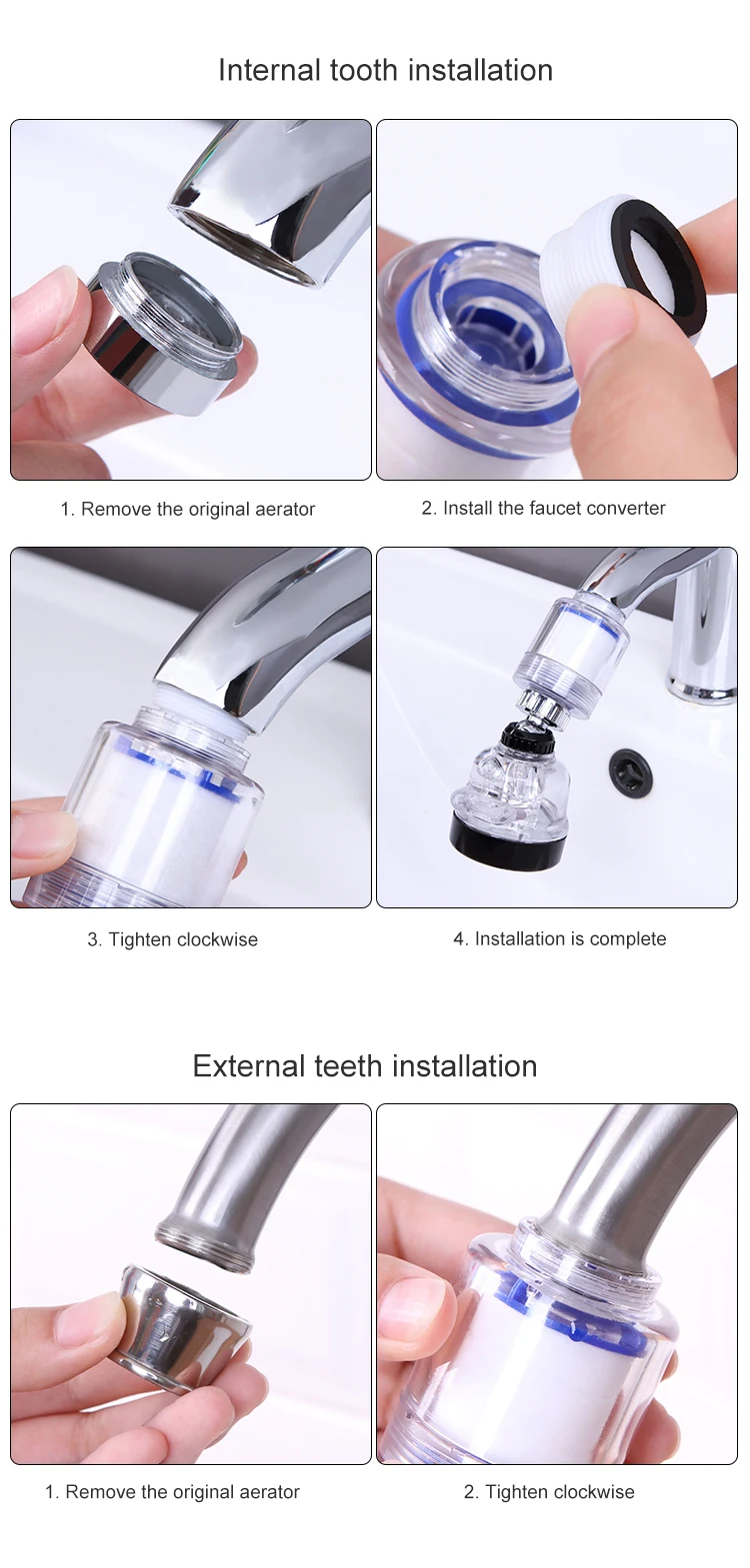 Internal tooth installation

1. Remove the original aerator

2. Install the faucet converter

3. Tighten clockwise

4. Installation is complete

External teeth installation

1. Remove the original aerator

2. Tighten clockwise