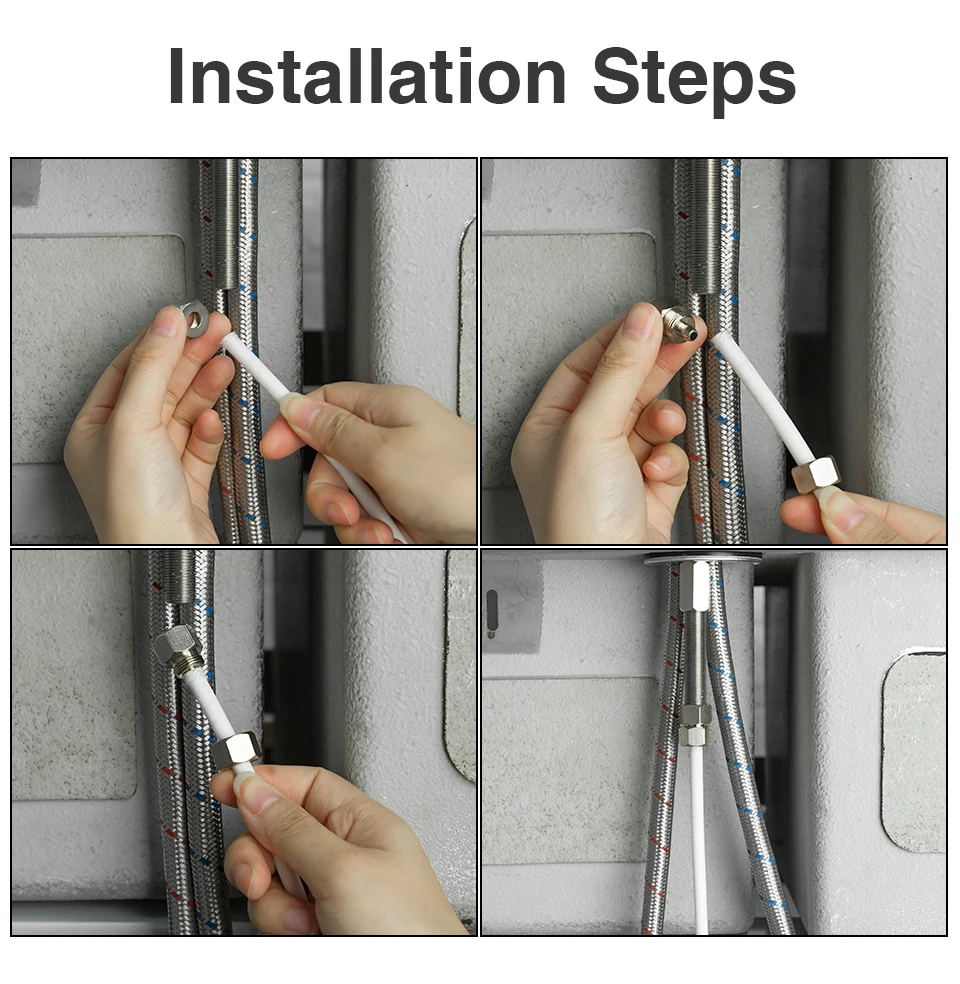 Installation Steps