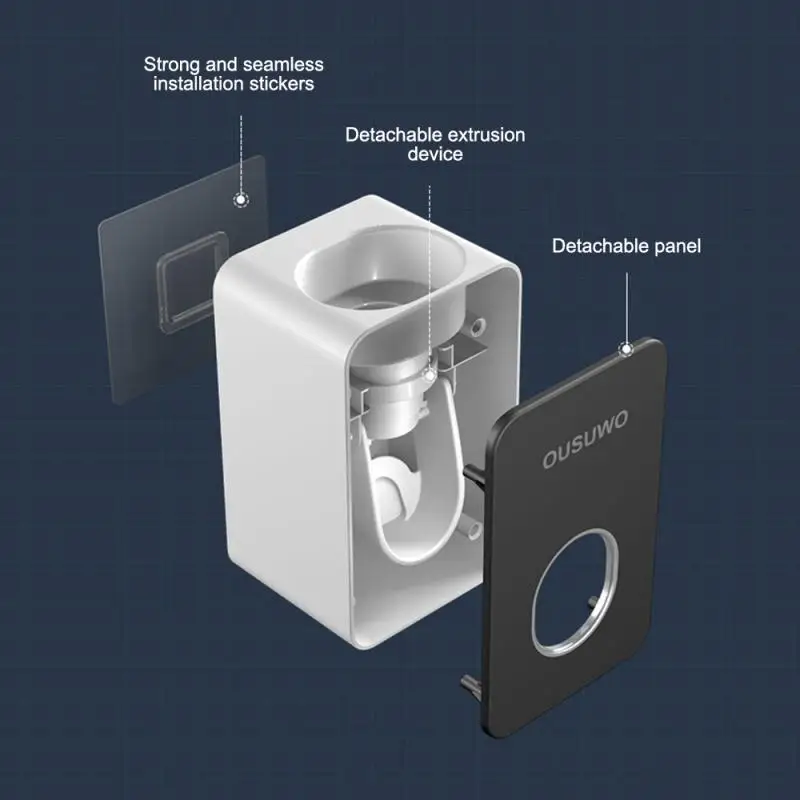 Strong and seamless installation stickers

Detachable extrusion device

Detachable panel

OUSUWO