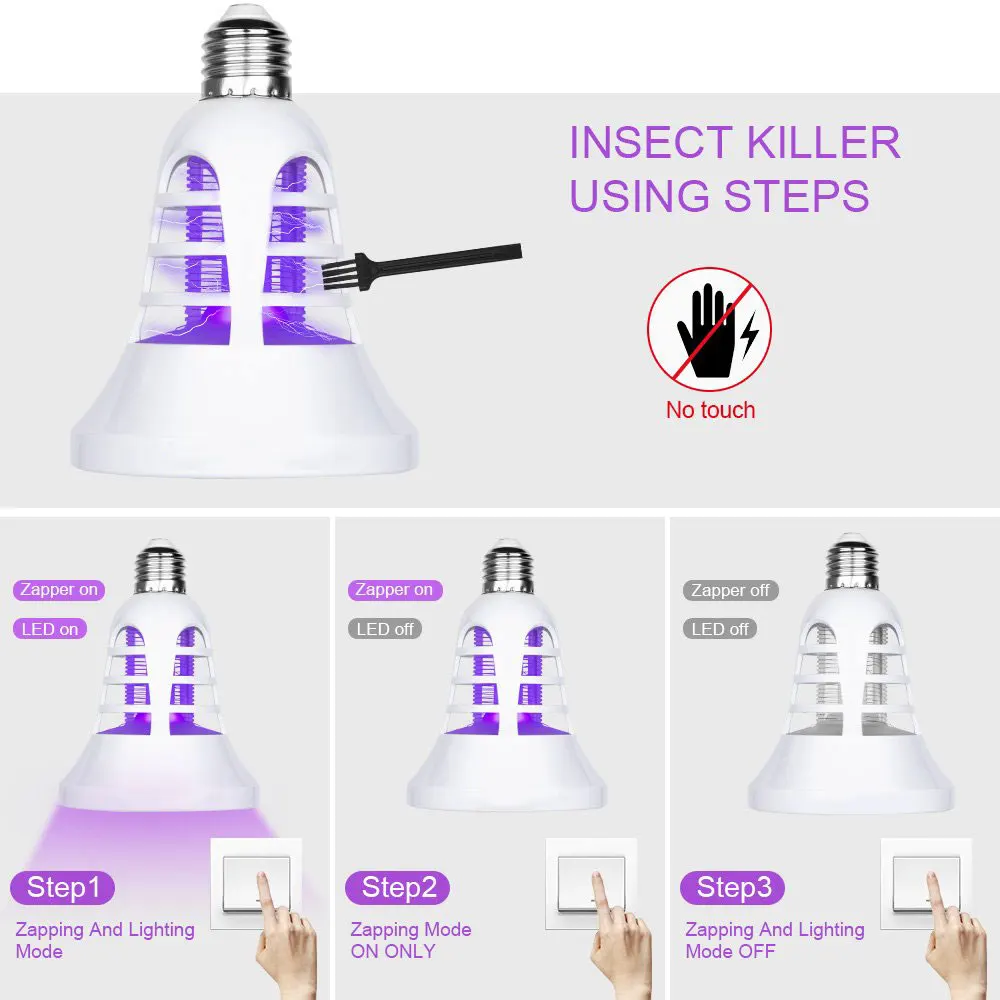 INSECT KILLER
USING STEPS

No touch

Zapper on

LED on

Step1

Zapping And Lighting Mode

Zapper on

LED off

Step2

Zapping Mode ON ONLY

Zapper off

LED off

Step3

Zapping And Lighting Mode OFF