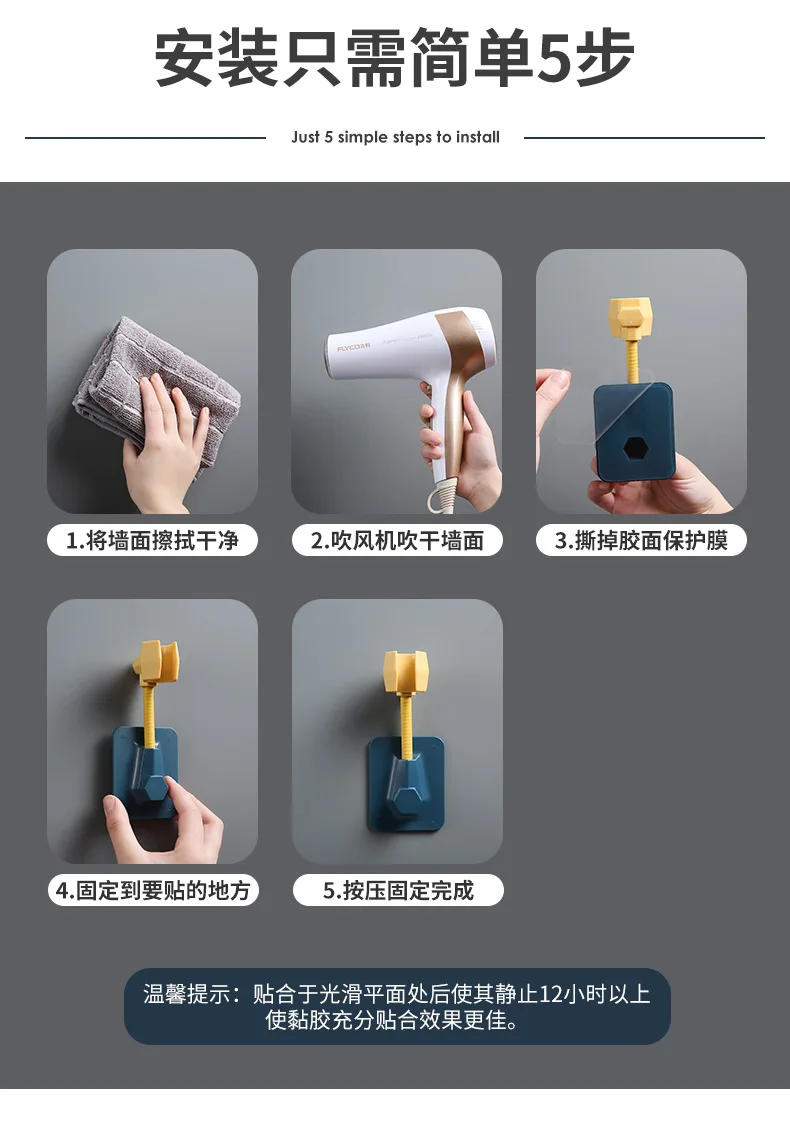 安装只需简单5步

Just 5 simple steps to install

FLYCO飞科

1.将墙面擦拭干净

2.吹风机吹干墙面

3.撕掉胶面保护膜

4.固定到要贴的地方

5.按压固定完成

温馨提示：贴合于光滑平面处后使其静止12小时以上使黏胶充分贴合效果更佳。