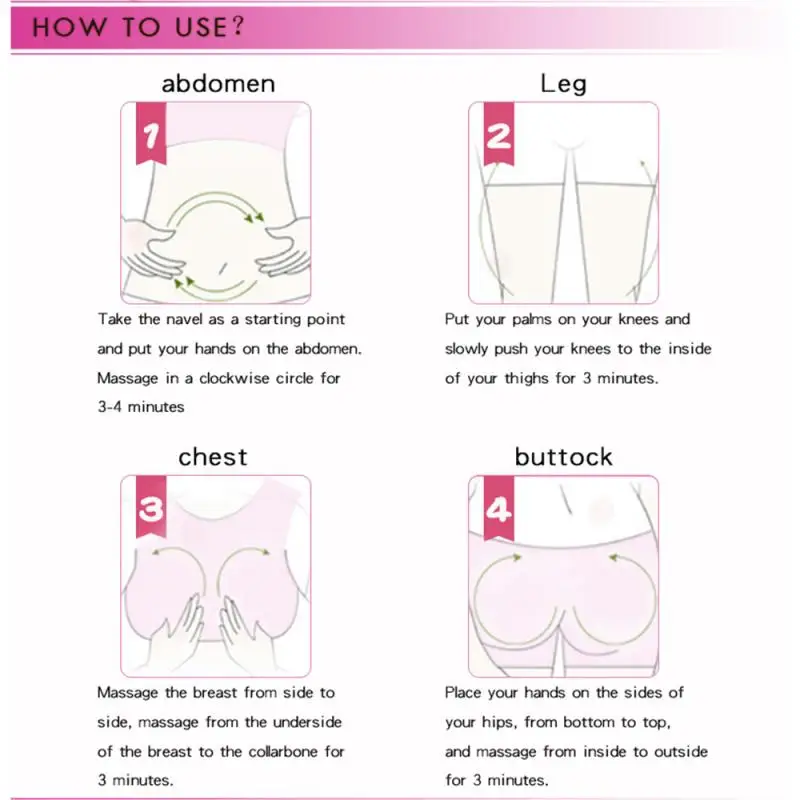 HOW TO USE?

abdomen

1

Take the navel as a starting point and put your hands on the abdomen. Massage in a clockwise circle for 3-4 minutes

Leg

2

Put your palms on your knees and slowly push your knees to the inside of your thighs for 3 minutes.

chest

3

Massage the breast from side to side, massage from the underside of the breast to the collarbone for 3 minutes.

buttock

4

Place your hands on the sides of your hips, from bottom to top, and massage from inside to outside for 3 minutes.