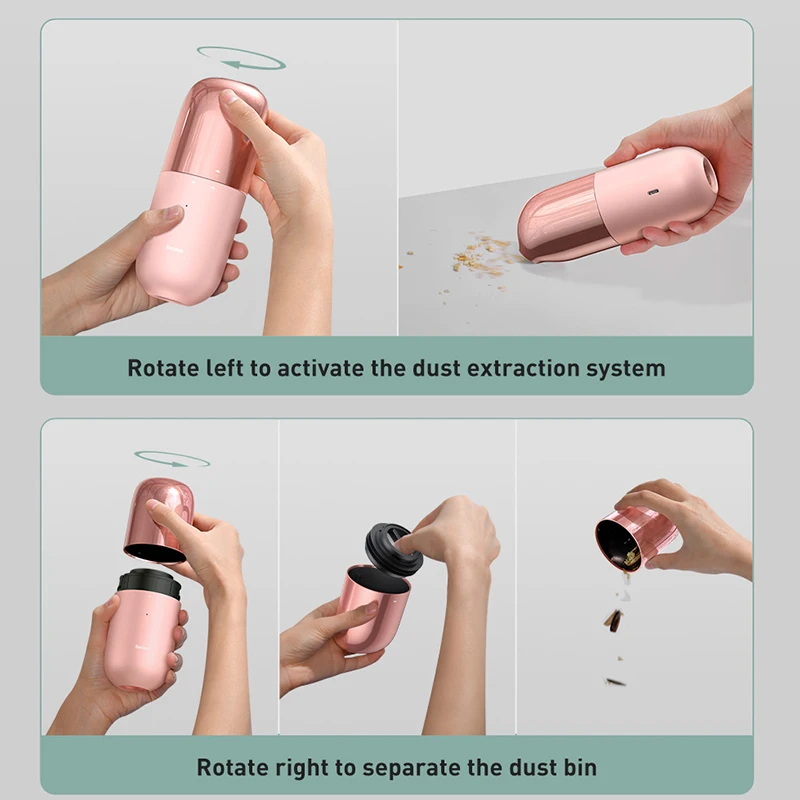 Rotate left to activate the dust extraction system

Rotate right to separate the dust bin