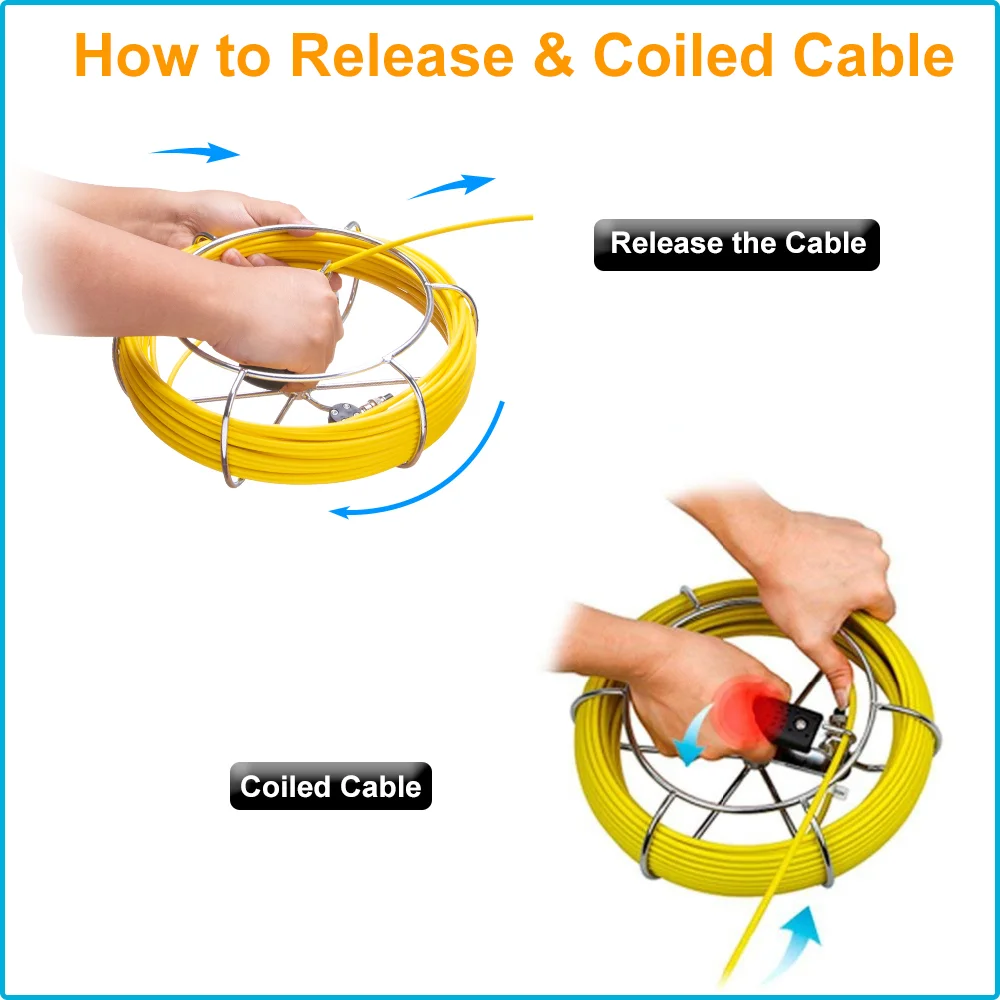 How to Release & Coiled Cable

Release the Cable

Coiled Cable