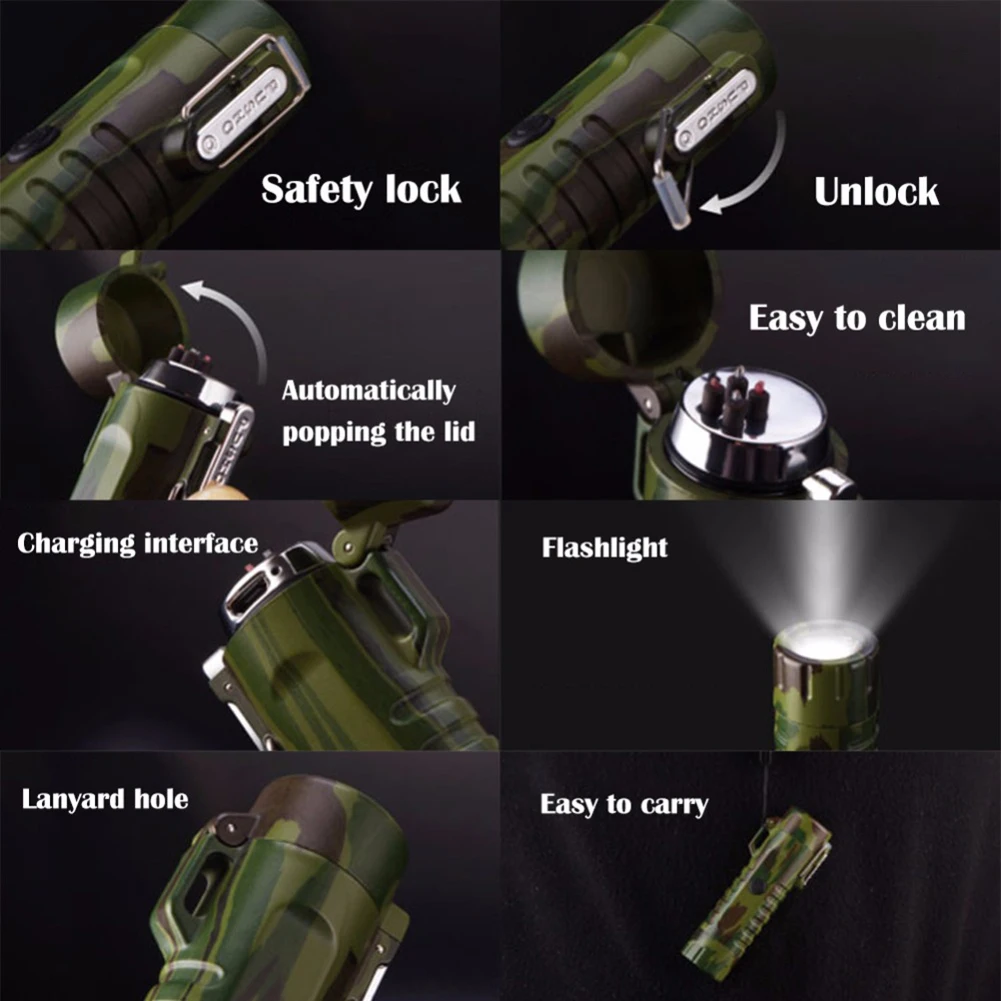 Safety lock

Unlock

Automatically popping the lid

Easy to clean

Charging interface

Flashlight

Lanyard hole

Easy to carry