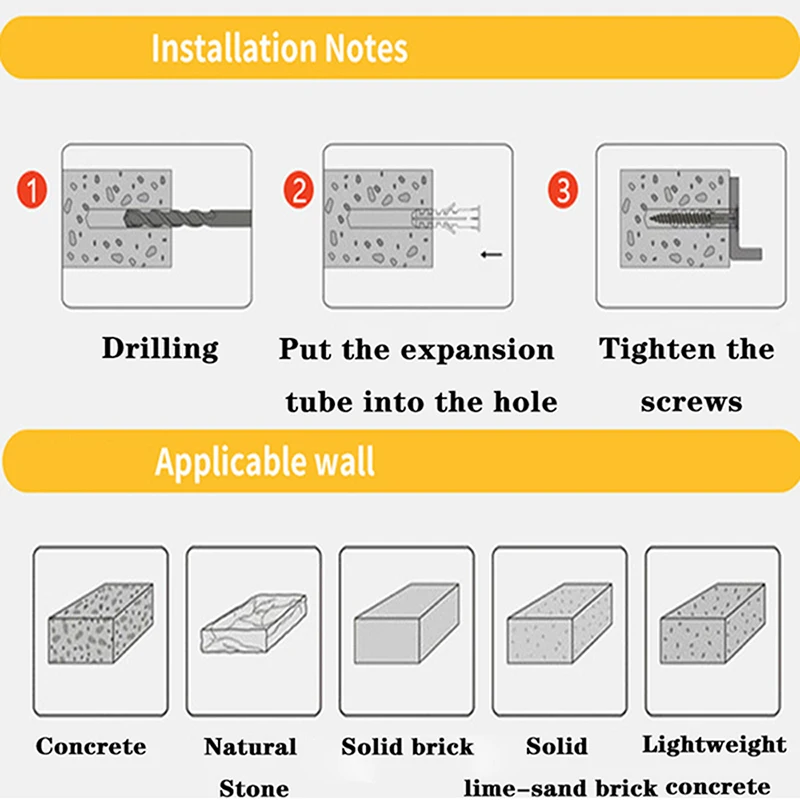 Installation Notes

1

Drilling

2

Put the expansion tube into the hole

3

Tighten the screws

Applicable wall

Concrete

Natural Stone

Solid brick

Solid lime-sand brick

Lightweight concrete