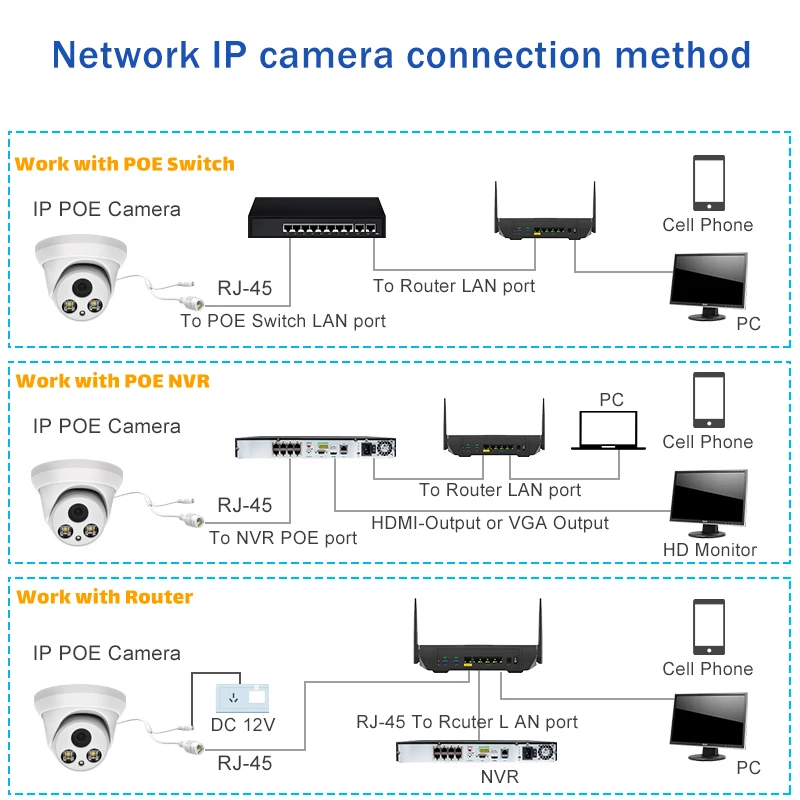 Network IP camera connection method

Work with POE Switch

IP POE Camera

RJ-45

To POE Switch LAN port

To Router LAN port

Cell Phone

PC

Work with POE NVR

IP POE Camera

RJ-45

To NVR POE port

PC

To Router LAN port

HDMI-Output or VGA Output

Cell Phone

HD Monitor

Work with Router

IP POE Camera

DC 12V

RJ-45

RJ-45 To Rcuter L AN port

NVR

Cell Phone

PC