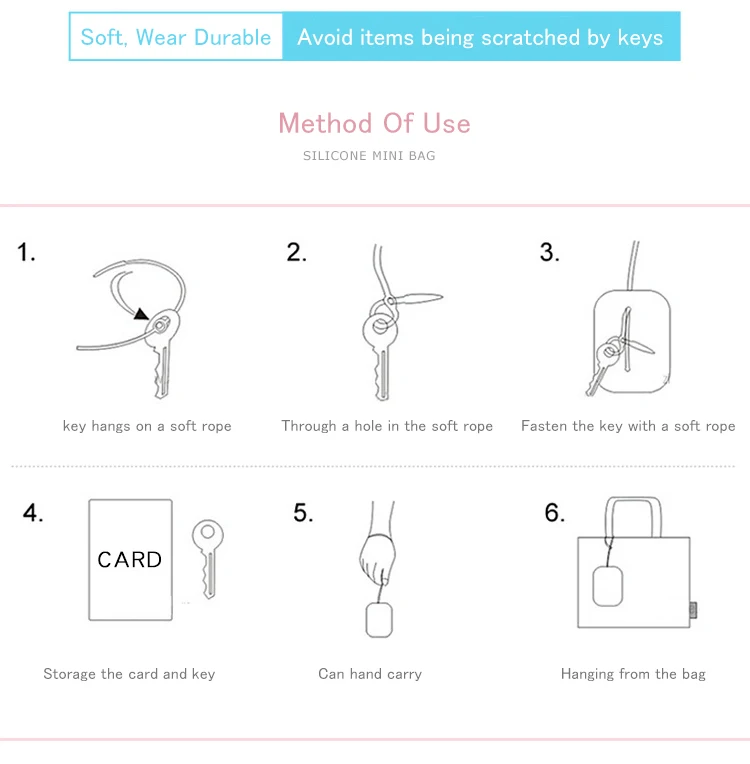 Soft, Wear Durable Avoid items being scratched by keys

Method Of Use

SILICONE MINI BAG

1.

key hangs on a soft rope

2.

Through a hole in the soft rope

3.

Fasten the key with a soft rope

4.

CARD

Storage the card and key

5.

Can hand carry

6.

Hanging from the bag