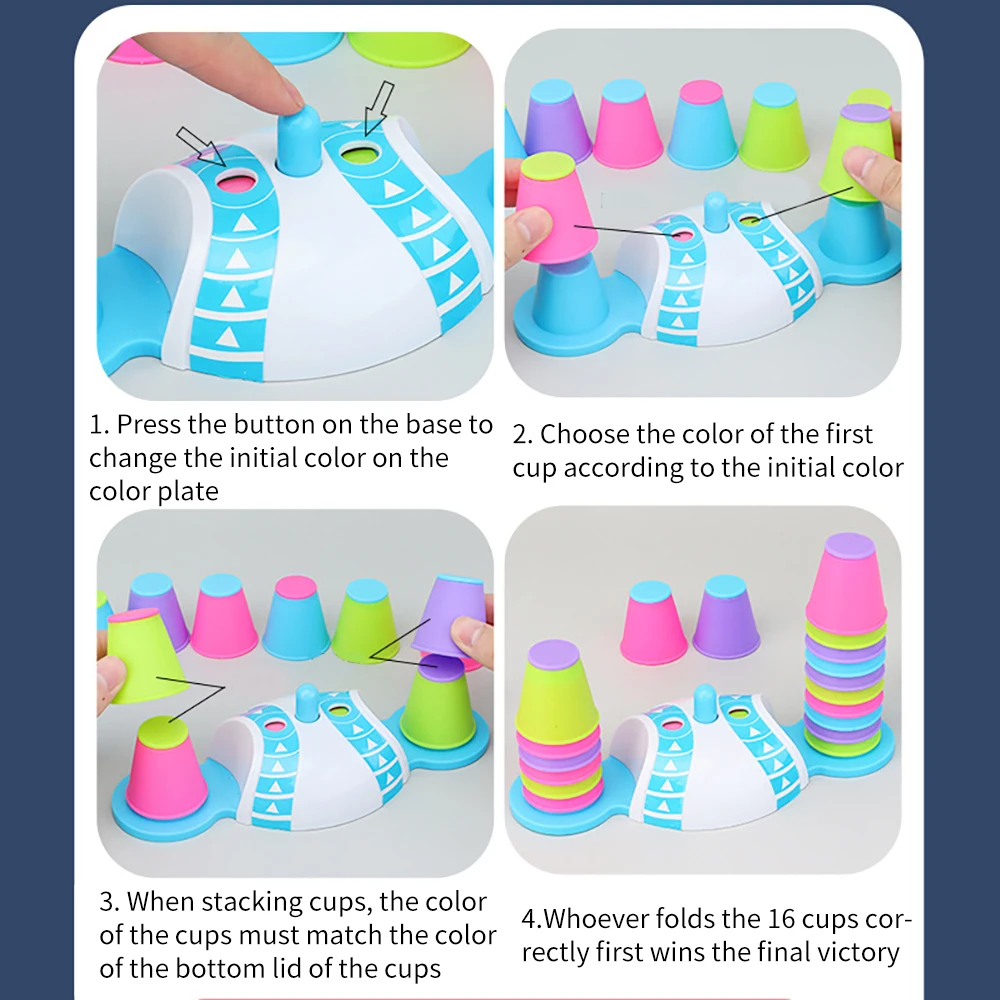 1. Press the button on the base to change the initial color on the color plate

2. Choose the color of the first cup according to the initial color

3. When stacking cups, the color of the cups must match the color of the bottom lid of the cups

4.Whoever folds the 16 cups correctly first wins the final victory