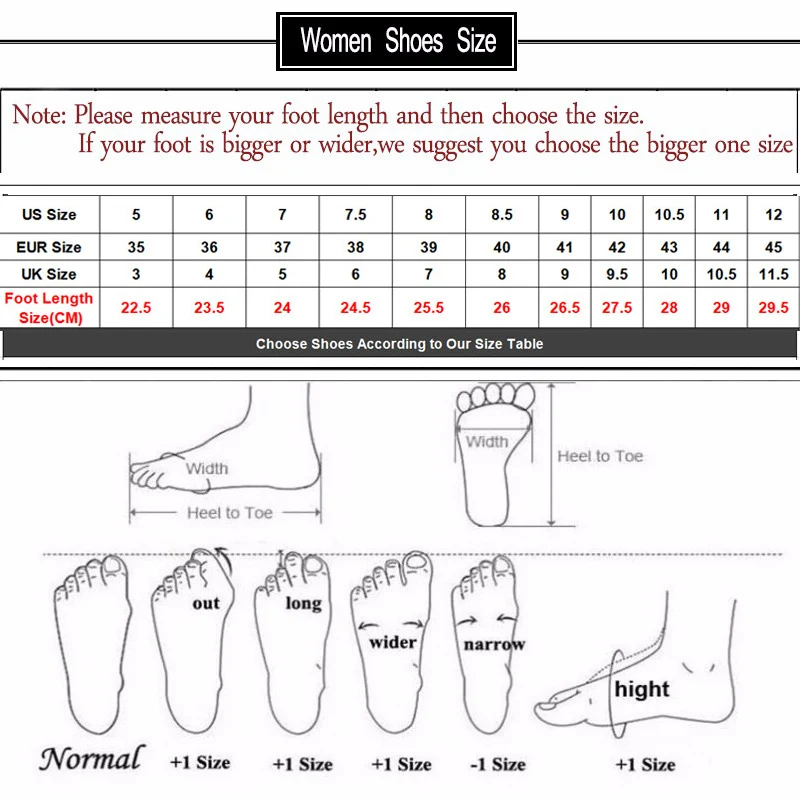 Women Shoes Size

Note: Please measure your foot length and then choose the size.
If your foot is bigger or wider,we suggest you choose the bigger one size

| US Size | 5 | 6 | 7 | 7.5 | 8 | 8.5 | 9 | 10 | 10.5 | 11 | 12 |
|---|---|---|---|---|---|---|---|---|---|---|---|
| EUR Size | 35 | 36 | 37 | 38 | 39 | 40 | 41 | 42 | 43 | 44 | 45 |
| UK Size | 3 | 4 | 5 | 6 | 7 | 8 | 9 | 9.5 | 10 | 10.5 | 11.5 |
| Foot Length Size(CM) | 22.5 | 23.5 | 24 | 24.5 | 25.5 | 26 | 26.5 | 27.5 | 28 | 29 | 29.5 |

Choose Shoes According to Our Size Table

Width
Heel to Toe

Width
Heel to Toe

out
long
wider
narrow
hight

Normal
+1 Size
+1 Size
+1 Size
-1 Size
+1 Size