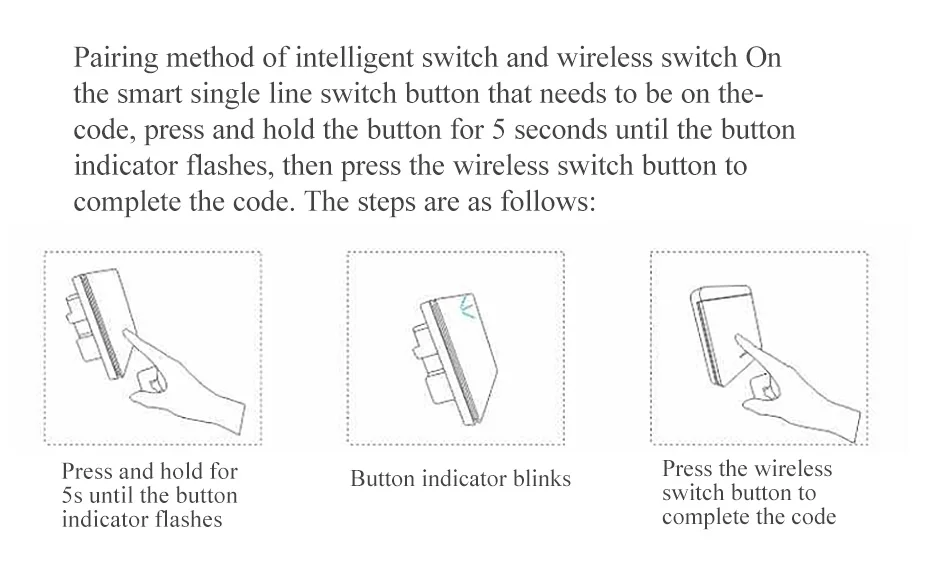 Pairing method of intelligent switch and wireless switch On the smart single line switch button that needs to be on the-code, press and hold the button for 5 seconds until the button indicator flashes, then press the wireless switch button to complete the code. The steps are as follows:

Press and hold for 5s until the button indicator flashes

Button indicator blinks

Press the wireless switch button to complete the code