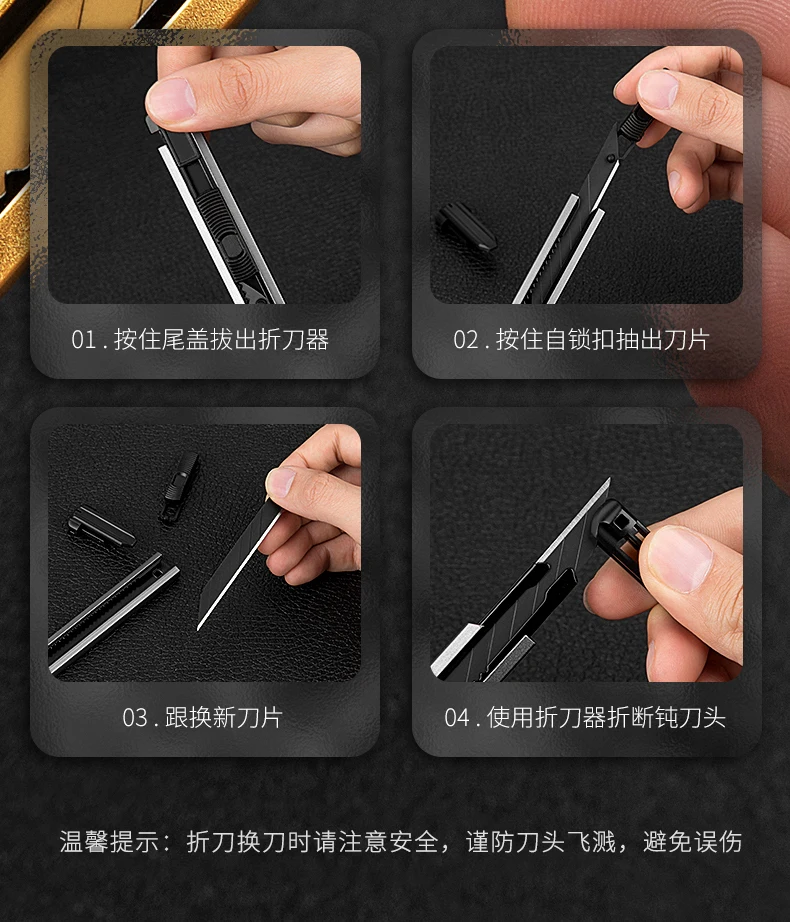 01 . 按住尾盖拔出折刀器

02 . 按住自锁扣抽出刀片

03 . 跟换新刀片

04 . 使用折刀器折断钝刀头

温馨提示：折刀换刀时请注意安全，谨防刀头飞溅，避免误伤