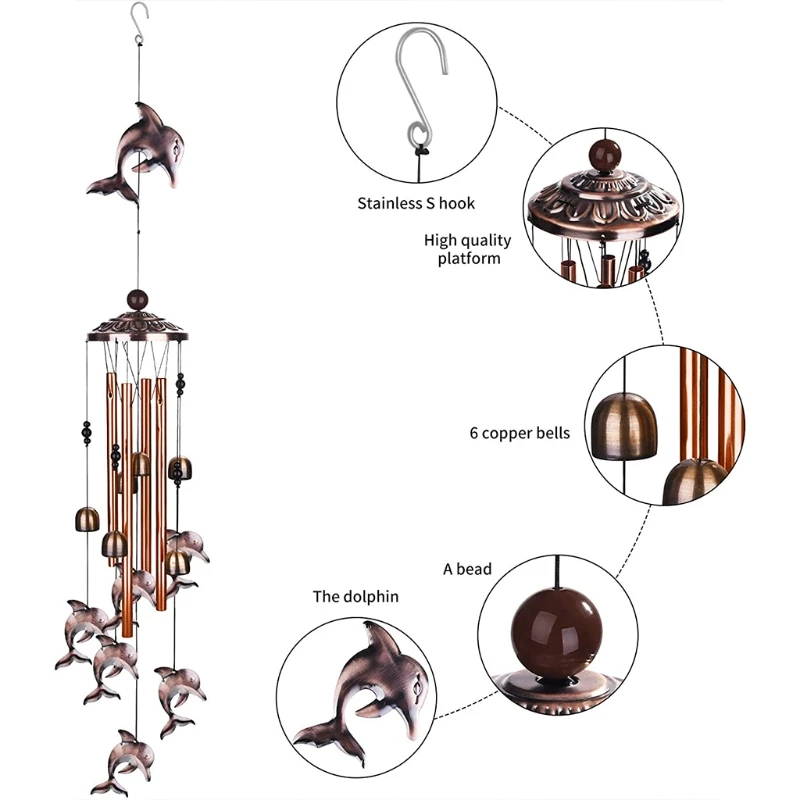 Stainless S hook

High quality platform

6 copper bells

A bead

The dolphin