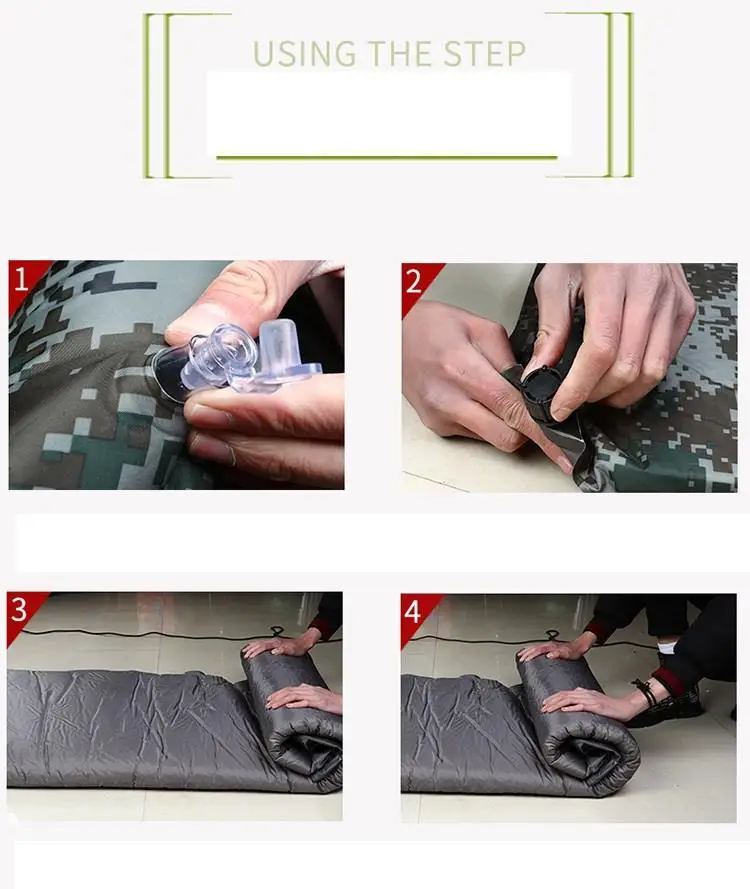 USING THE STEP

1

2

3

4