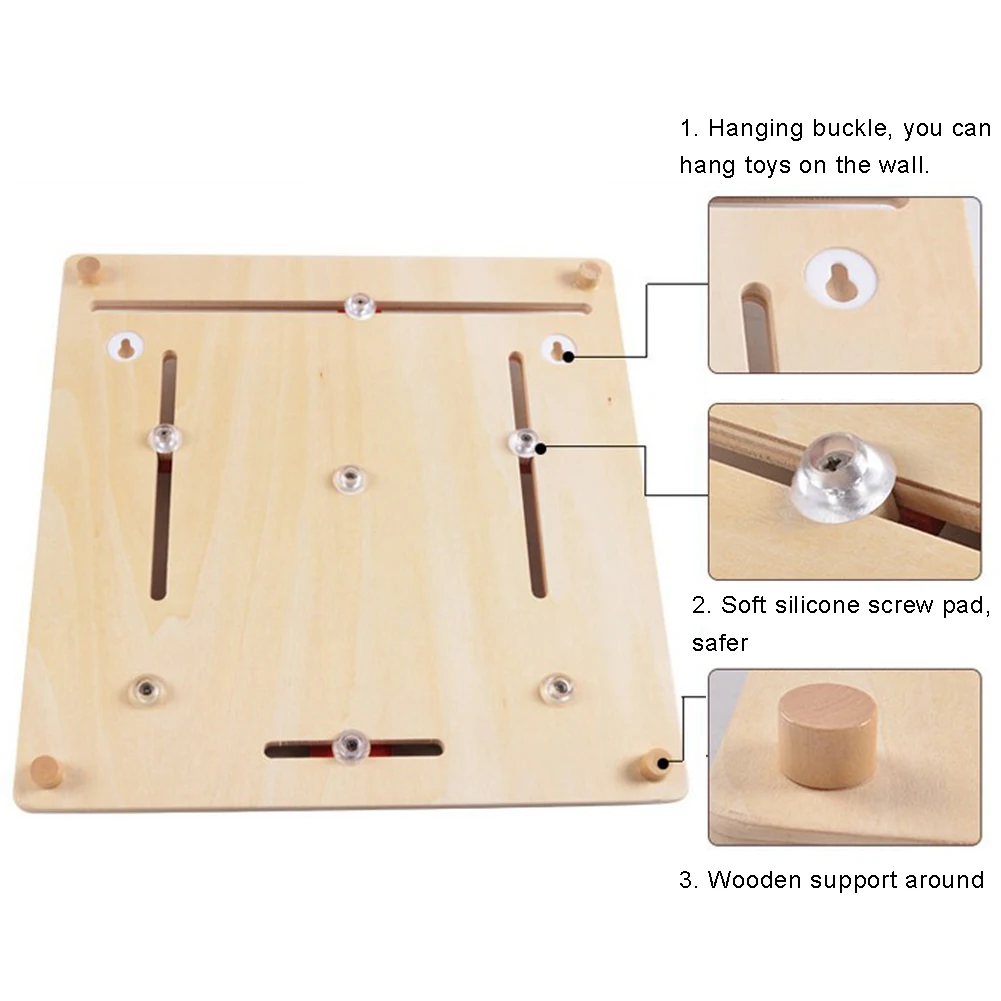 1. Hanging buckle, you can hang toys on the wall.

2. Soft silicone screw pad, safer

3. Wooden support around