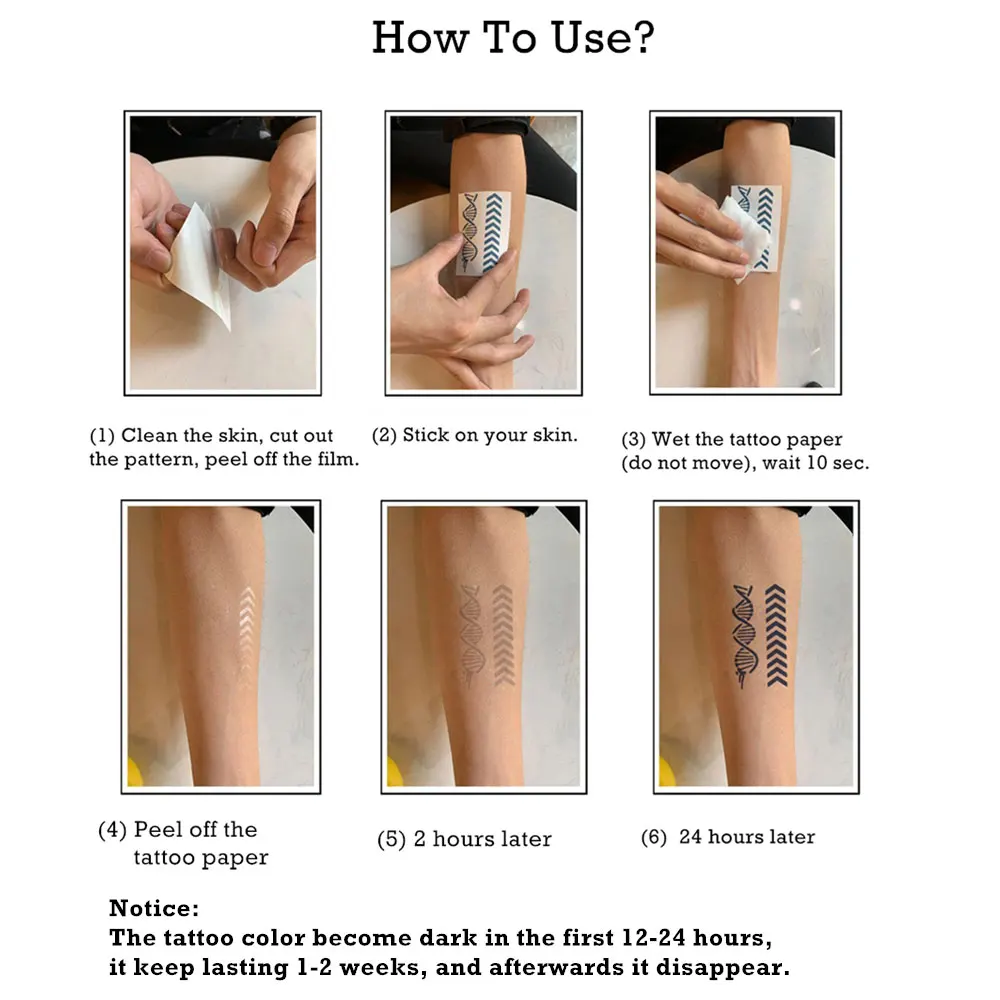 How To Use?

(1) Clean the skin, cut out the pattern, peel off the film.

(2) Stick on your skin.

(3) Wet the tattoo paper (do not move), wait 10 sec.

(4) Peel off the tattoo paper

(5) 2 hours later

(6) 24 hours later

Notice:
The tattoo color become dark in the first 12-24 hours, it keep lasting 1-2 weeks, and afterwards it disappear.