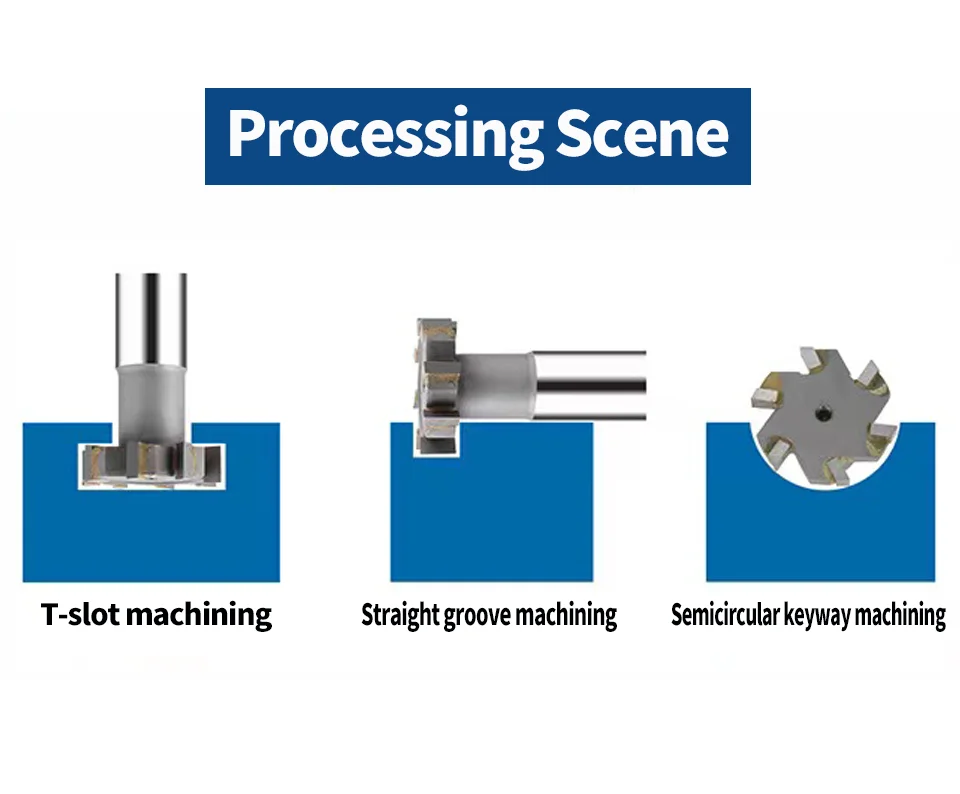 Processing Scene

T-slot machining

Straight groove machining

Semicircular keyway machining