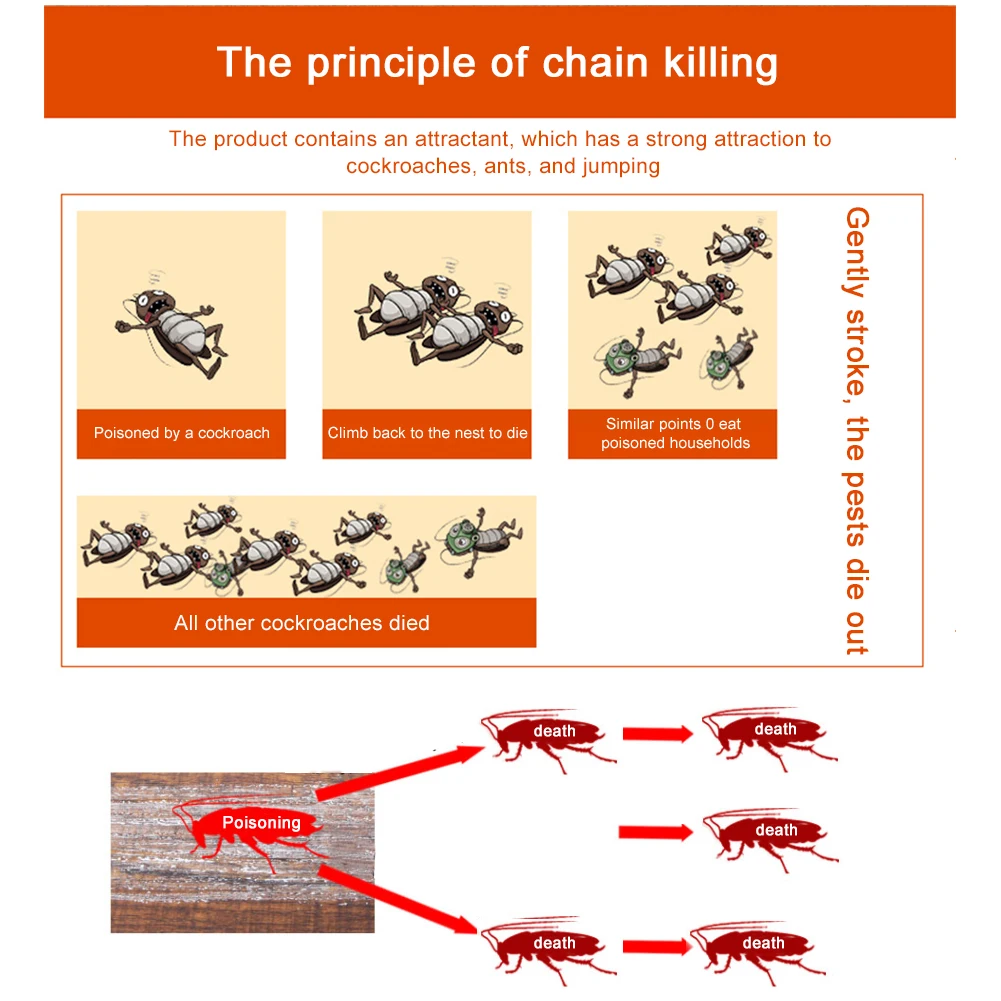 The principle of chain killing

The product contains an attractant, which has a strong attraction to cockroaches, ants, and jumping

Poisoned by a cockroach

Climb back to the nest to die

Similar points 0 eat poisoned households

All other cockroaches died

Gently stroke, the pests die out

Poisoning

death

death

death

death

death