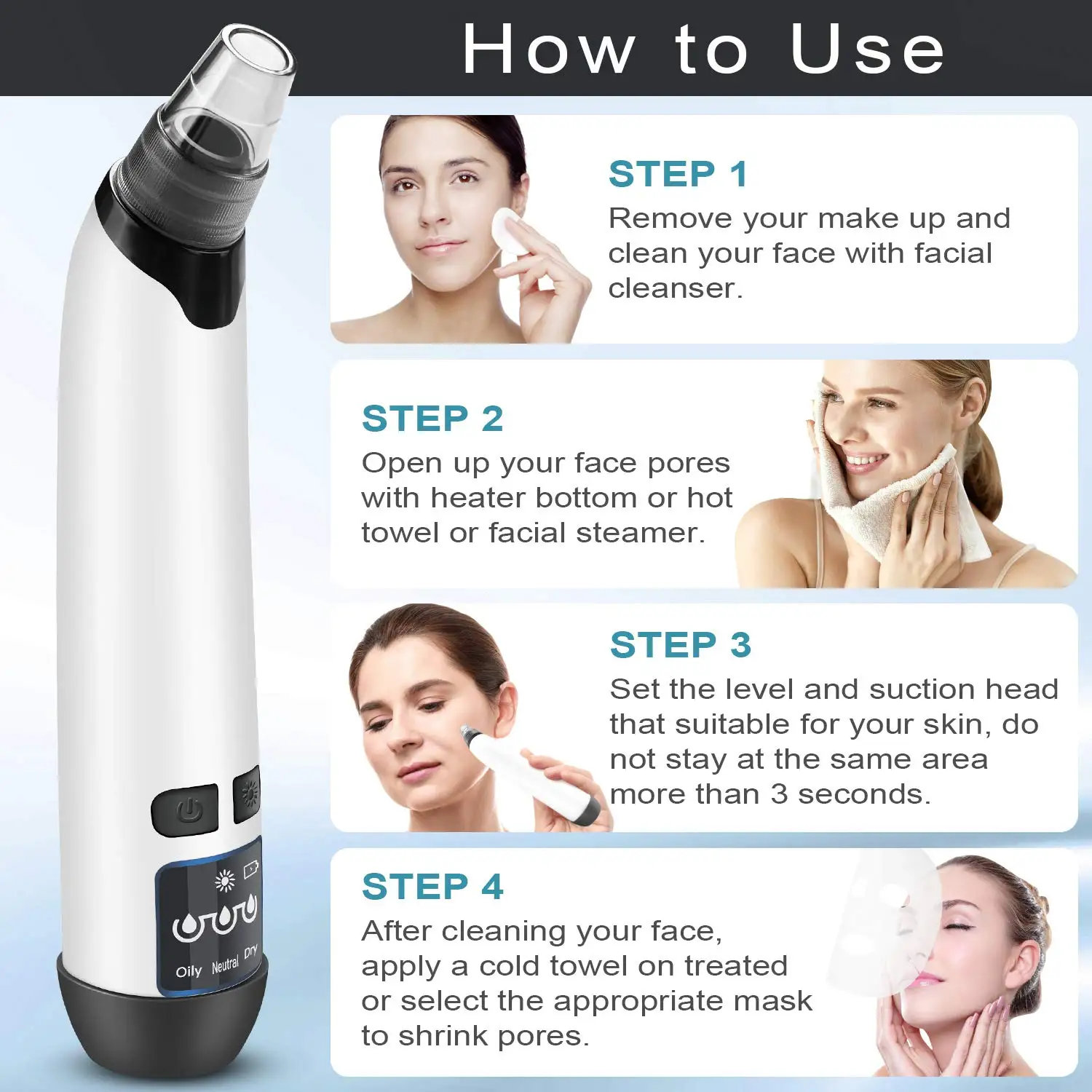 How to Use

STEP 1
Remove your make up and clean your face with facial cleanser.

STEP 2
Open up your face pores with heater bottom or hot towel or facial steamer.

STEP 3
Set the level and suction head that suitable for your skin, do not stay at the same area more than 3 seconds.

STEP 4
After cleaning your face, apply a cold towel on treated or select the appropriate mask to shrink pores.

Oily Neutral Dry