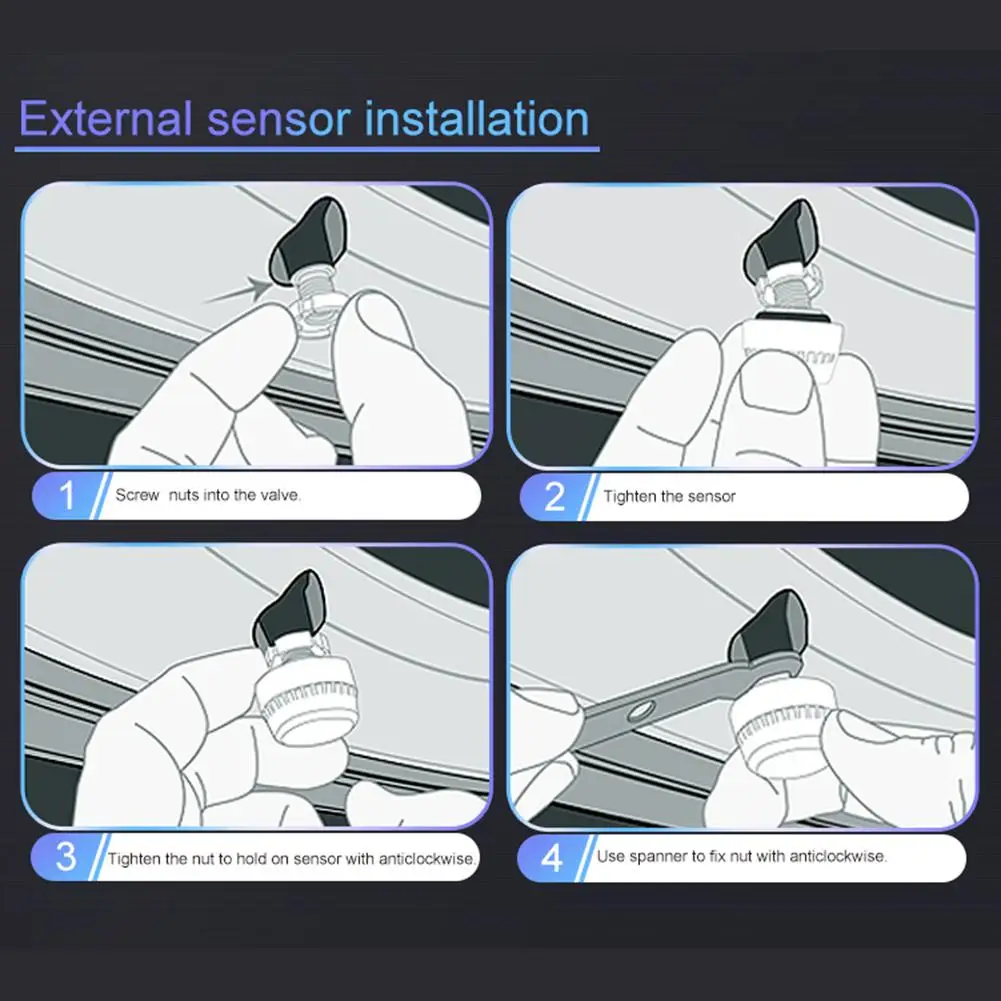 External sensor installation

1 Screw nuts into the valve.

2 Tighten the sensor

3 Tighten the nut to hold on sensor with anticlockwise.

4 Use spanner to fix nut with anticlockwise.