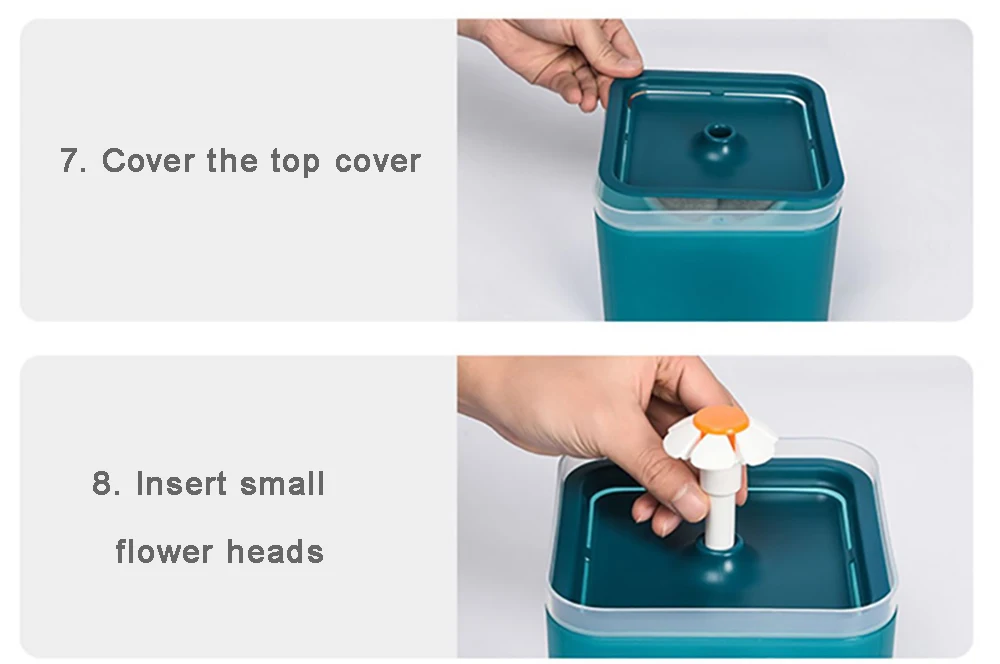 7. Cover the top cover

8. Insert small flower heads