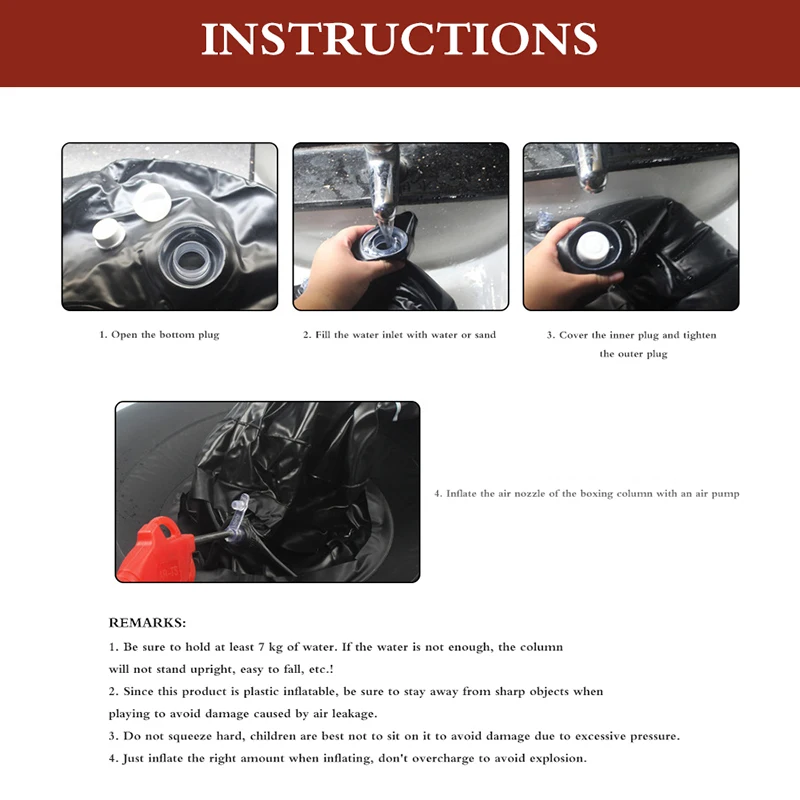 INSTRUCTIONS

1. Open the bottom plug

2. Fill the water inlet with water or sand

3. Cover the inner plug and tighten the outer plug

4. Inflate the air nozzle of the boxing column with an air pump

REMARKS:

1. Be sure to hold at least 7 kg of water. If the water is not enough, the column will not stand upright, easy to fall, etc.!

2. Since this product is plastic inflatable, be sure to stay away from sharp objects when playing to avoid damage caused by air leakage.

3. Do not squeeze hard, children are best not to sit on it to avoid damage due to excessive pressure.

4. Just inflate the right amount when inflating, don't overcharge to avoid explosion.