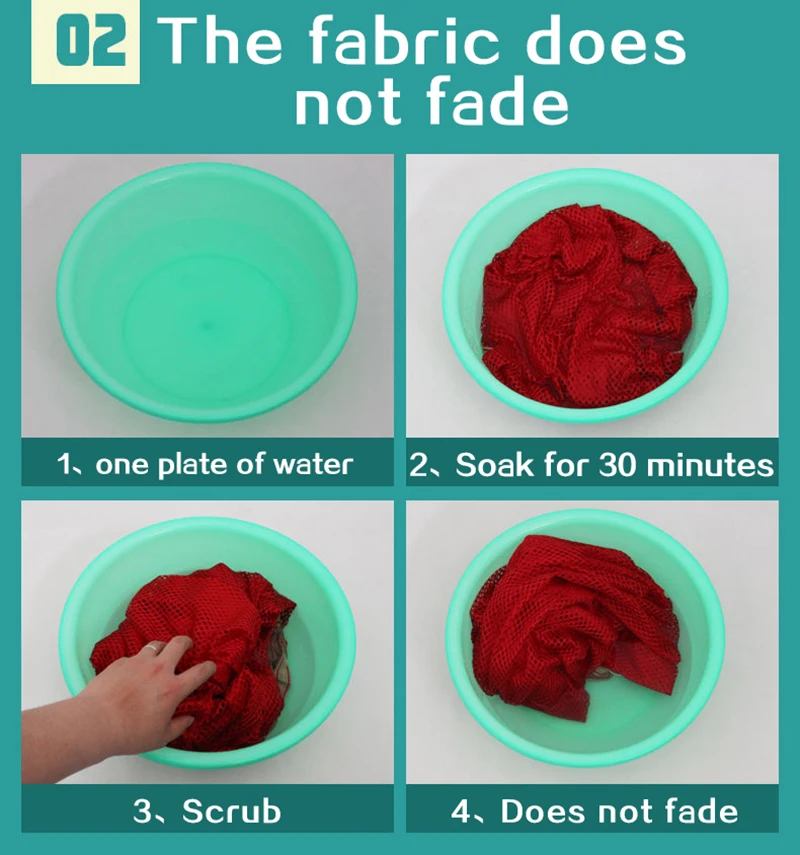 02 The fabric does not fade

1、one plate of water

2、Soak for 30 minutes

3、Scrub

4、Does not fade