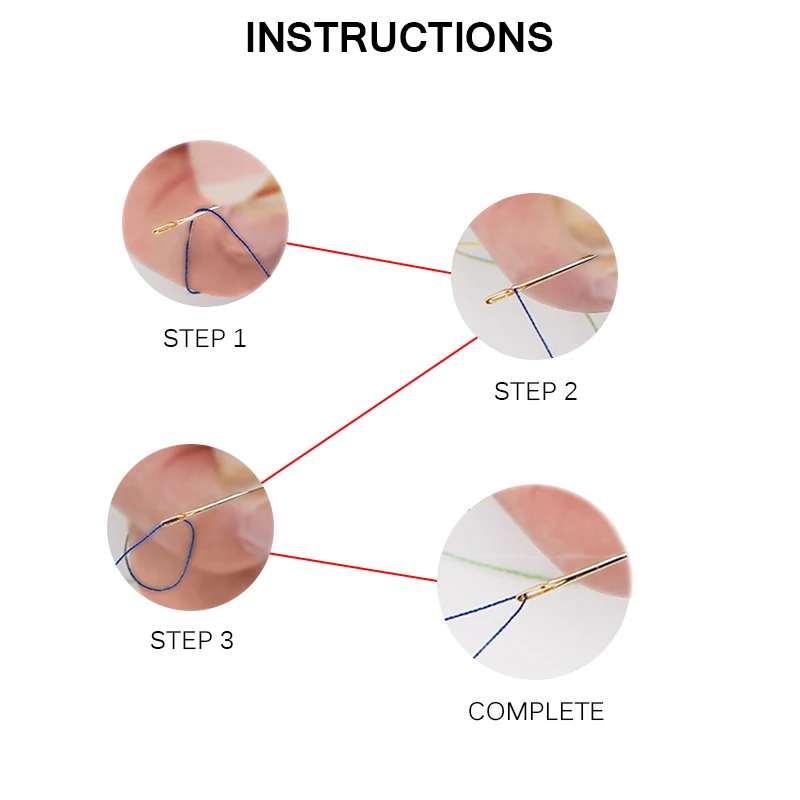 INSTRUCTIONS

STEP 1

STEP 2

STEP 3

COMPLETE