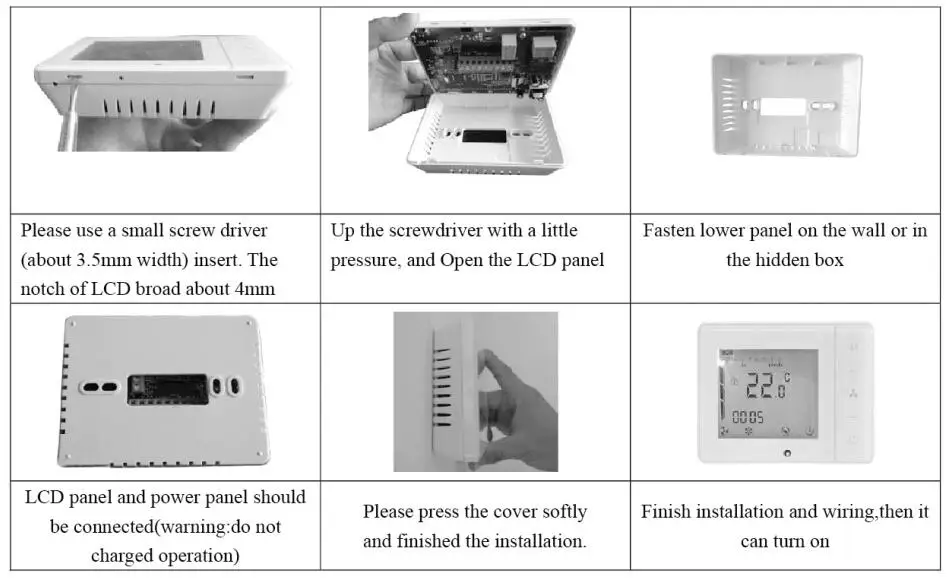 | | | |
|---|---|---|
| | | |
| Please use a small screw driver (about 3.5mm width) insert. The notch of LCD broad about 4mm | Up the screwdriver with a little pressure, and Open the LCD panel | Fasten lower panel on the wall or in the hidden box |
| | | 22.0 °C 00:05 |
| LCD panel and power panel should be connected(warning:do not charged operation) | Please press the cover softly and finished the installation. | Finish installation and wiring,then it can turn on |