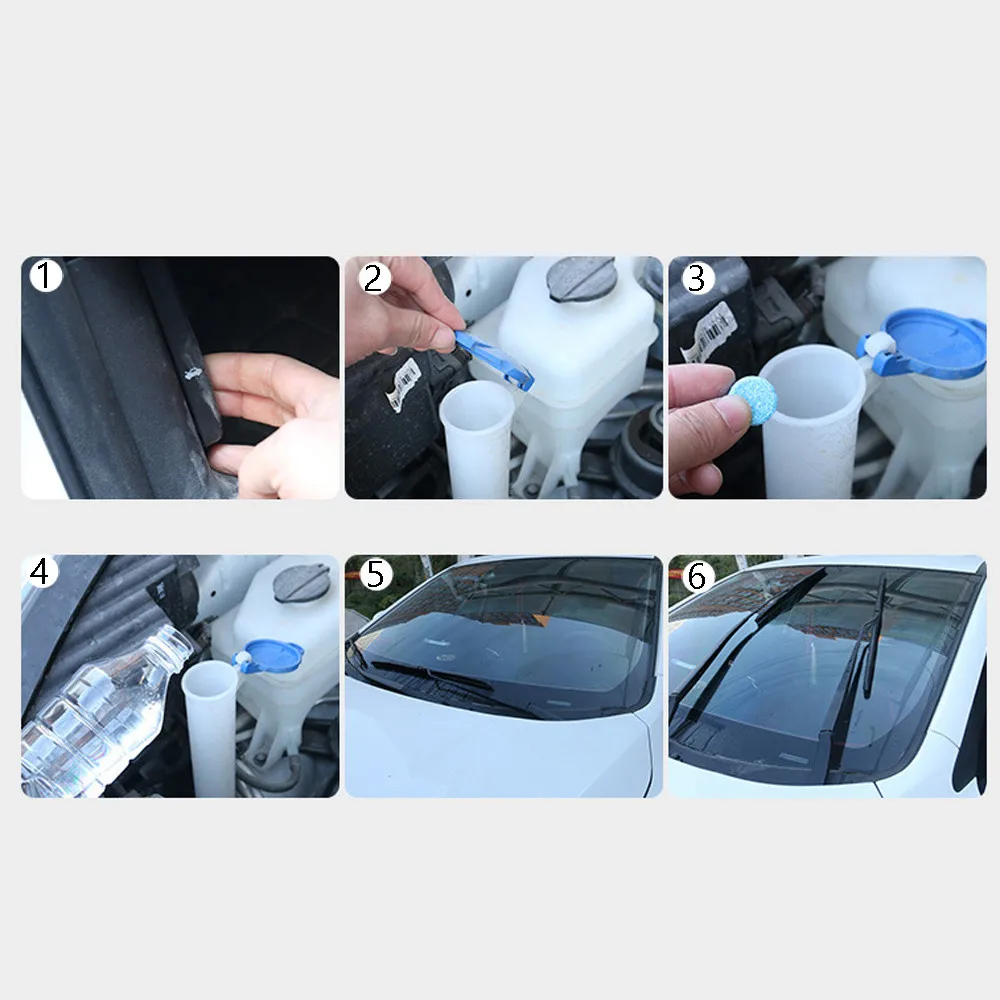 1
2
3
4
5
6