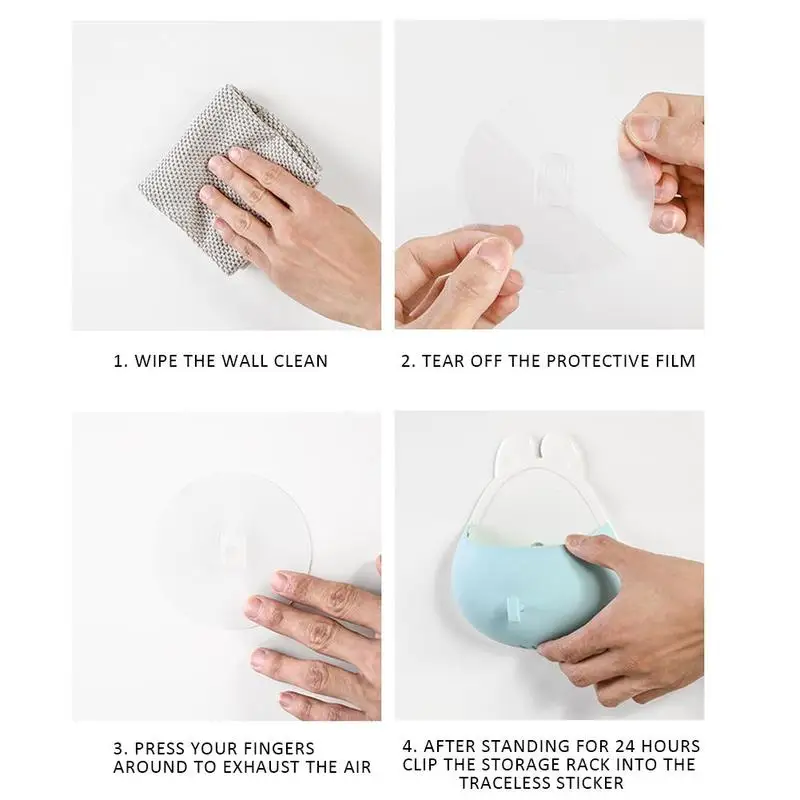 1. WIPE THE WALL CLEAN

2. TEAR OFF THE PROTECTIVE FILM

3. PRESS YOUR FINGERS AROUND TO EXHAUST THE AIR

4. AFTER STANDING FOR 24 HOURS CLIP THE STORAGE RACK INTO THE TRACELESS STICKER