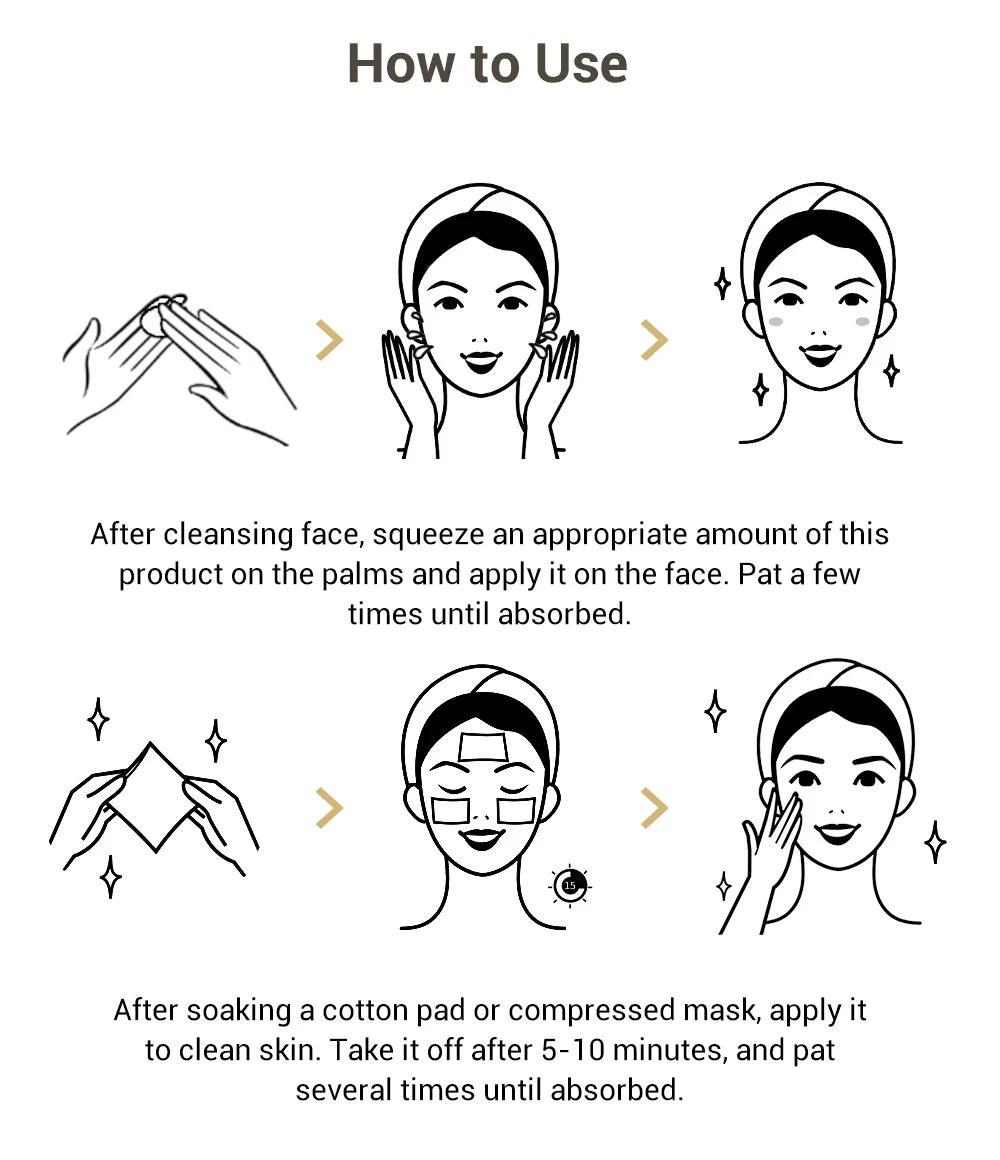 How to Use

After cleansing face, squeeze an appropriate amount of this product on the palms and apply it on the face. Pat a few times until absorbed.

15

After soaking a cotton pad or compressed mask, apply it to clean skin. Take it off after 5-10 minutes, and pat several times until absorbed.