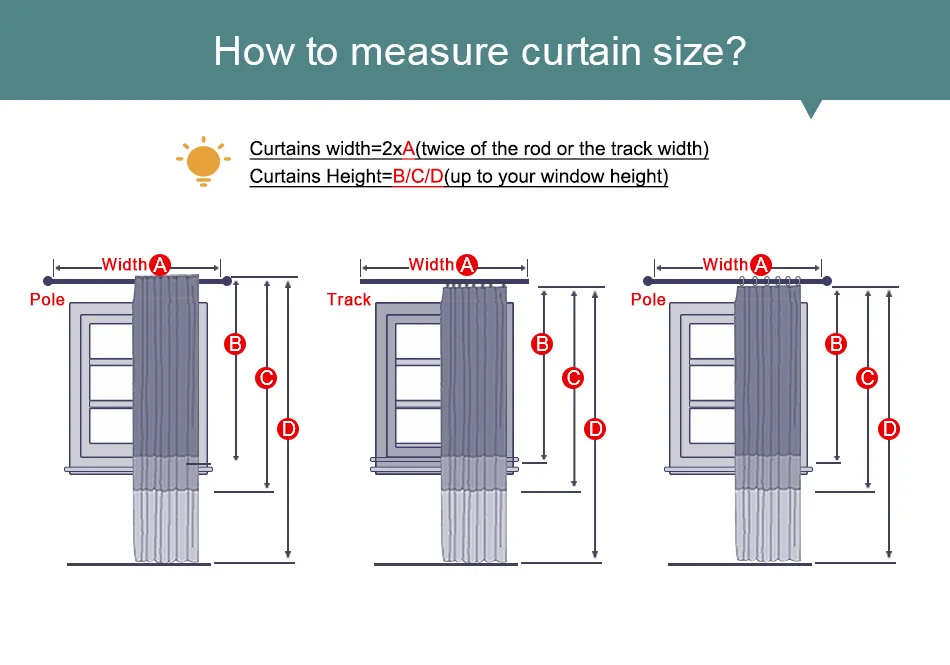 How to measure curtain size?

Curtains width=2xA(twice of the rod or the track width)
Curtains Height=B/C/D(up to your window height)

Width A
Pole
B
C
D

Width A
Track
B
C
D

Width A
Pole
B
C
D