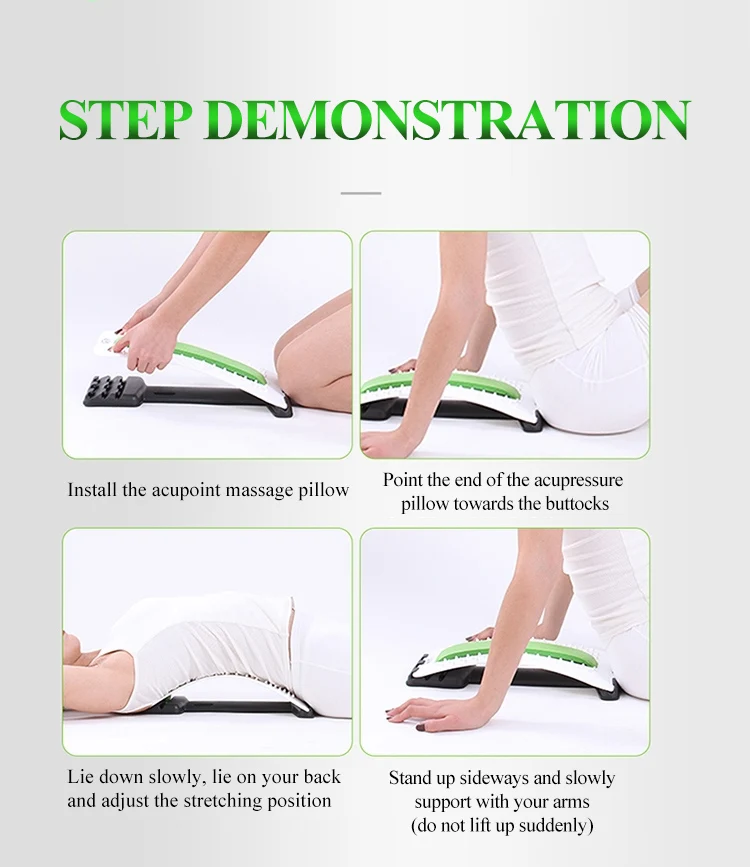 STEP DEMONSTRATION

Install the acupoint massage pillow

Point the end of the acupressure pillow towards the buttocks

Lie down slowly, lie on your back and adjust the stretching position

Stand up sideways and slowly support with your arms (do not lift up suddenly)