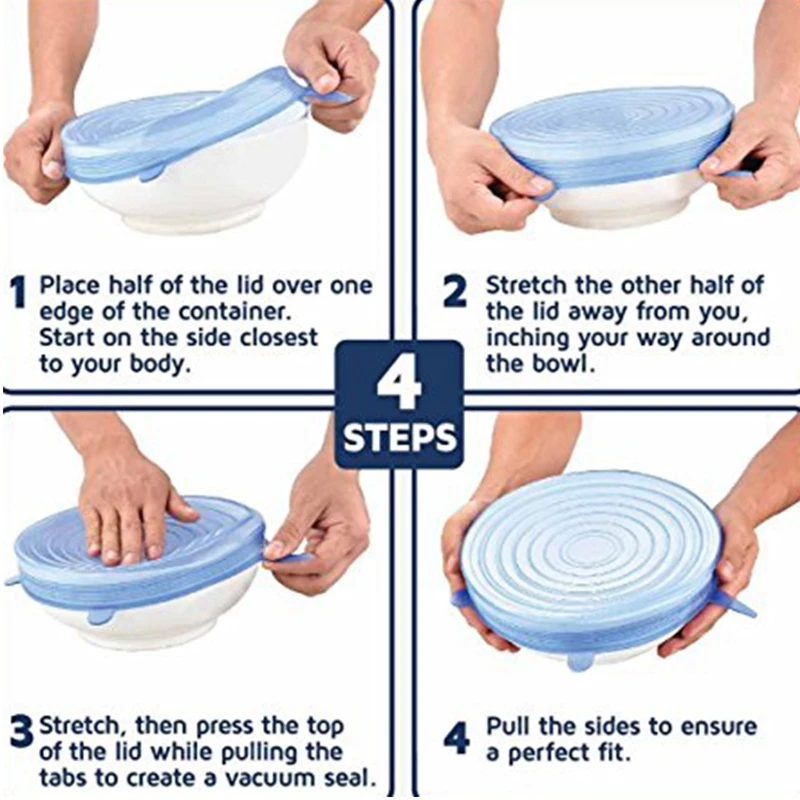 1 Place half of the lid over one edge of the container. Start on the side closest to your body.

2 Stretch the other half of the lid away from you, inching your way around the bowl.

4 STEPS

3 Stretch, then press the top of the lid while pulling the tabs to create a vacuum seal.

4 Pull the sides to ensure a perfect fit.