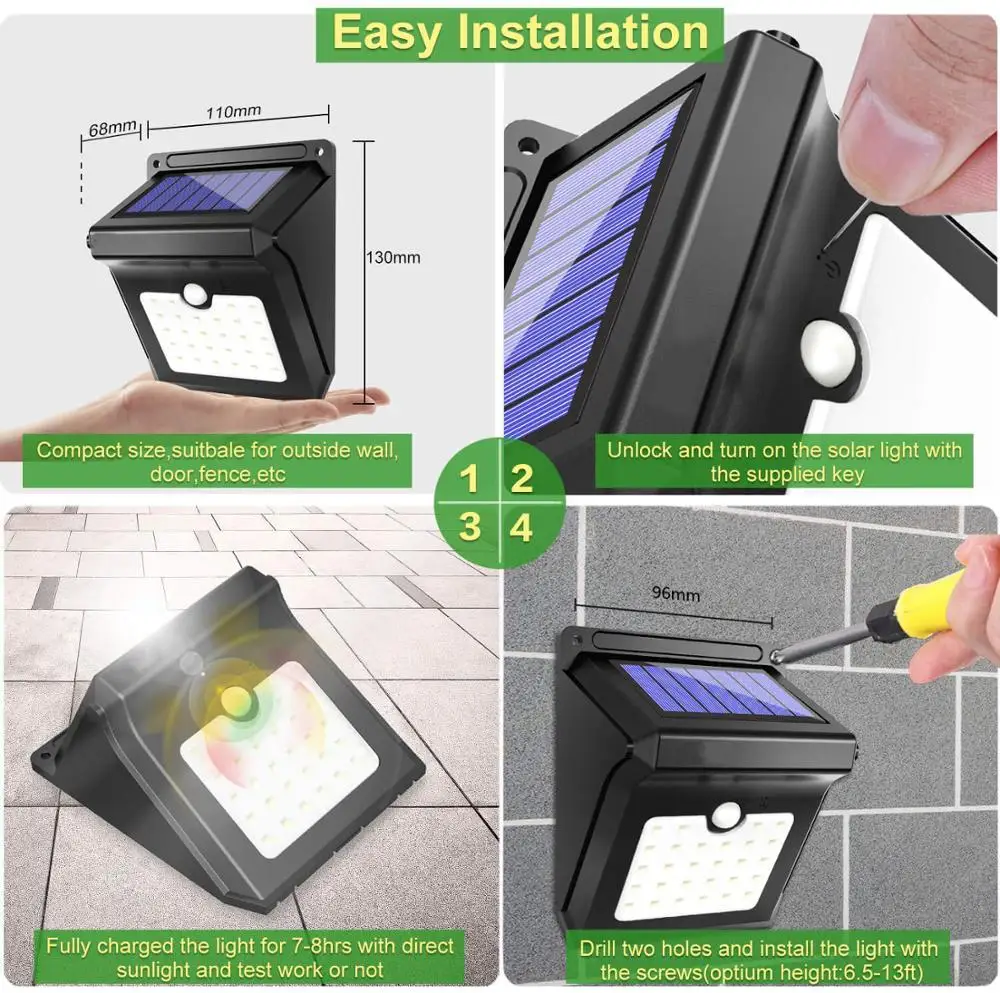 Easy Installation

68mm
110mm
130mm

Compact size,suitbale for outside wall, door,fence,etc

Unlock and turn on the solar light with the supplied key

1 2
3 4

96mm

Fully charged the light for 7-8hrs with direct sunlight and test work or not

Drill two holes and install the light with the screws(optium height:6.5-13ft)